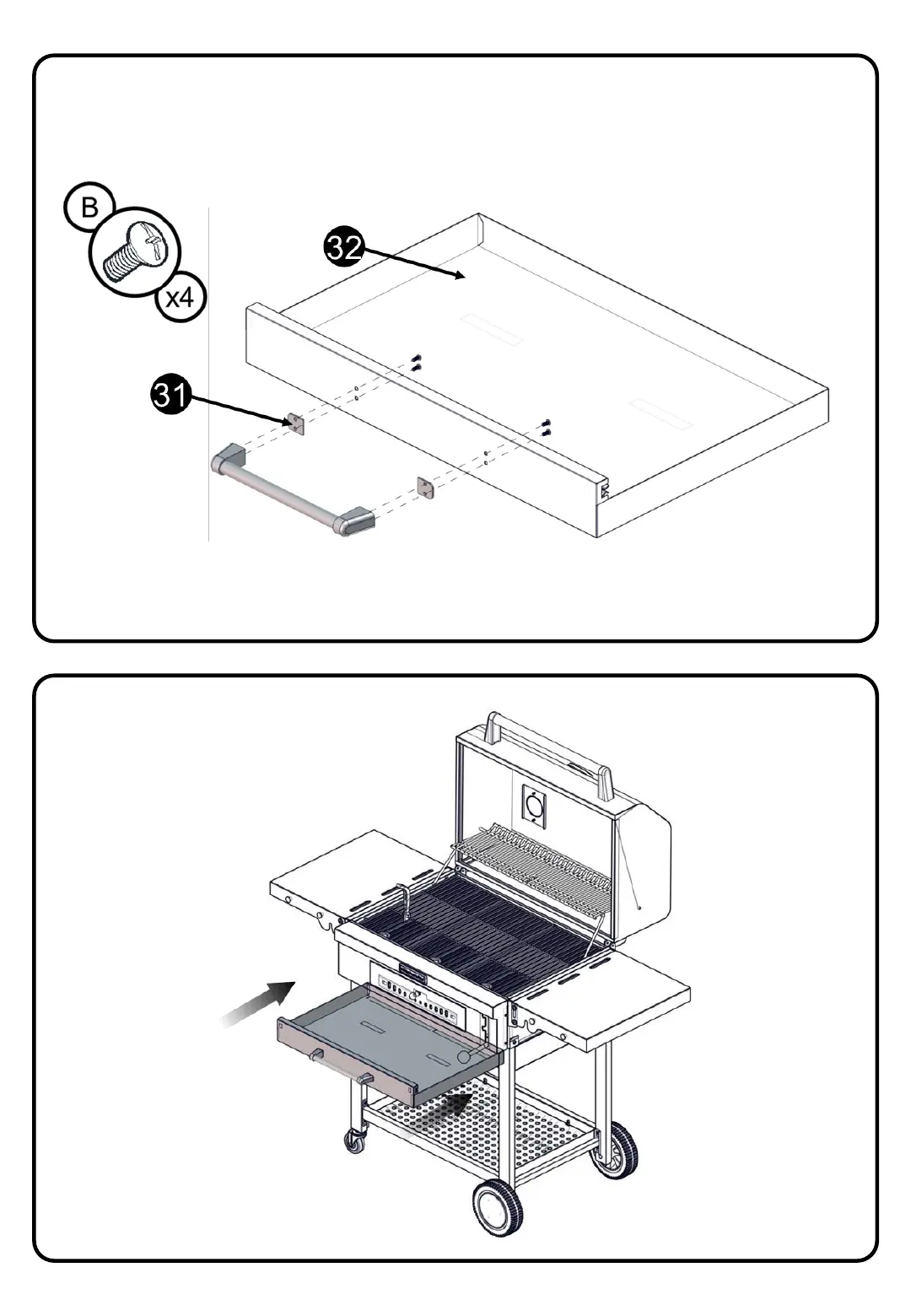 B
x4
32
31