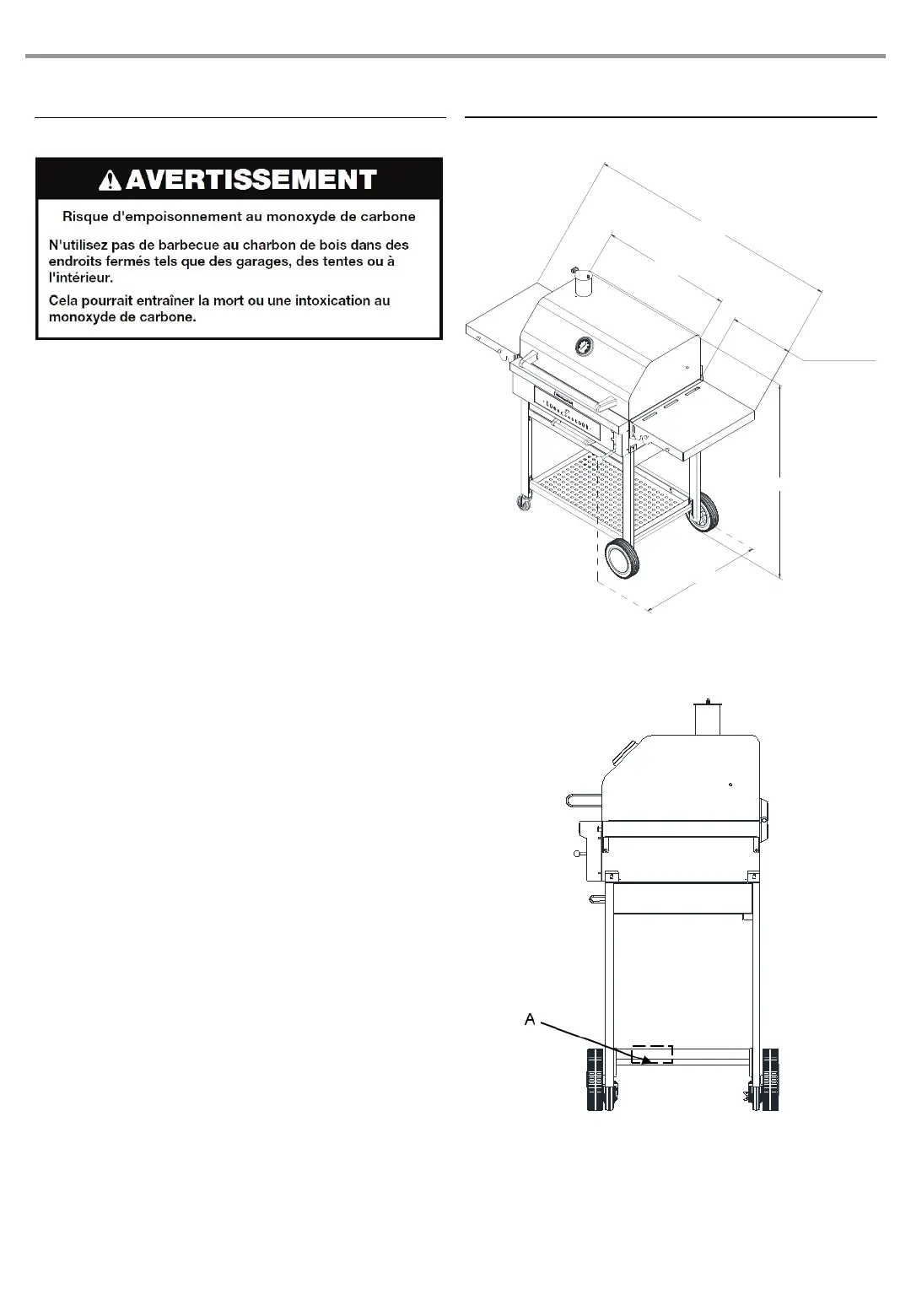 AVERTISSEMENT

Risque d'empoisonnement au monoxyde de carbone

N'utilisez pas de barbecue au charbon de bois dans des endroits fermés tels que des garages, des tentes ou à l'intérieur.

Cela pourrait entraîner la mort ou une intoxication au monoxyde de carbone.

A