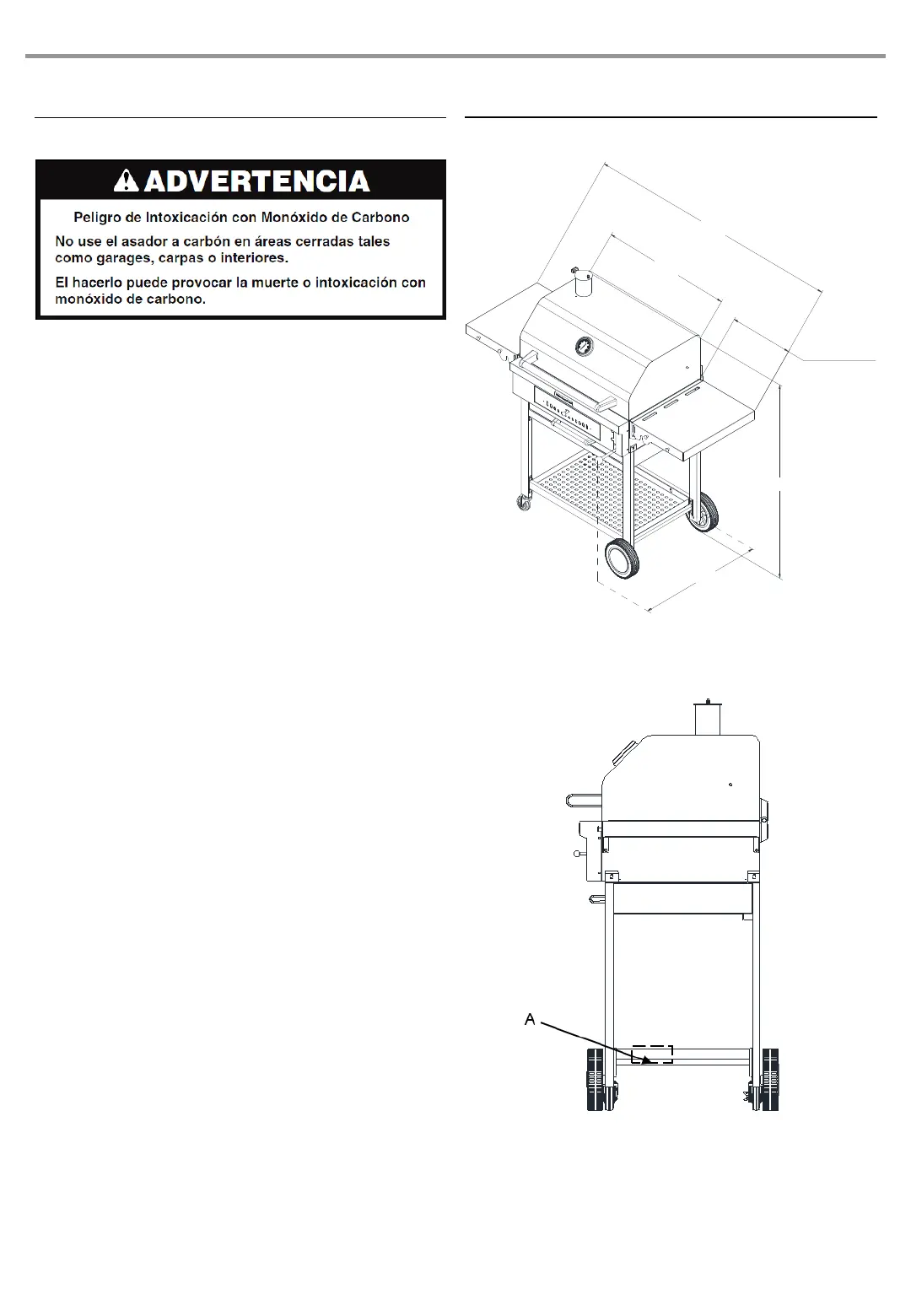 ADVERTENCIA

Peligro de Intoxicación con Monóxido de Carbono

No use el asador a carbón en áreas cerradas tales como garages, carpas o interiores.

El hacerlo puede provocar la muerte o intoxicación con monóxido de carbono.

A