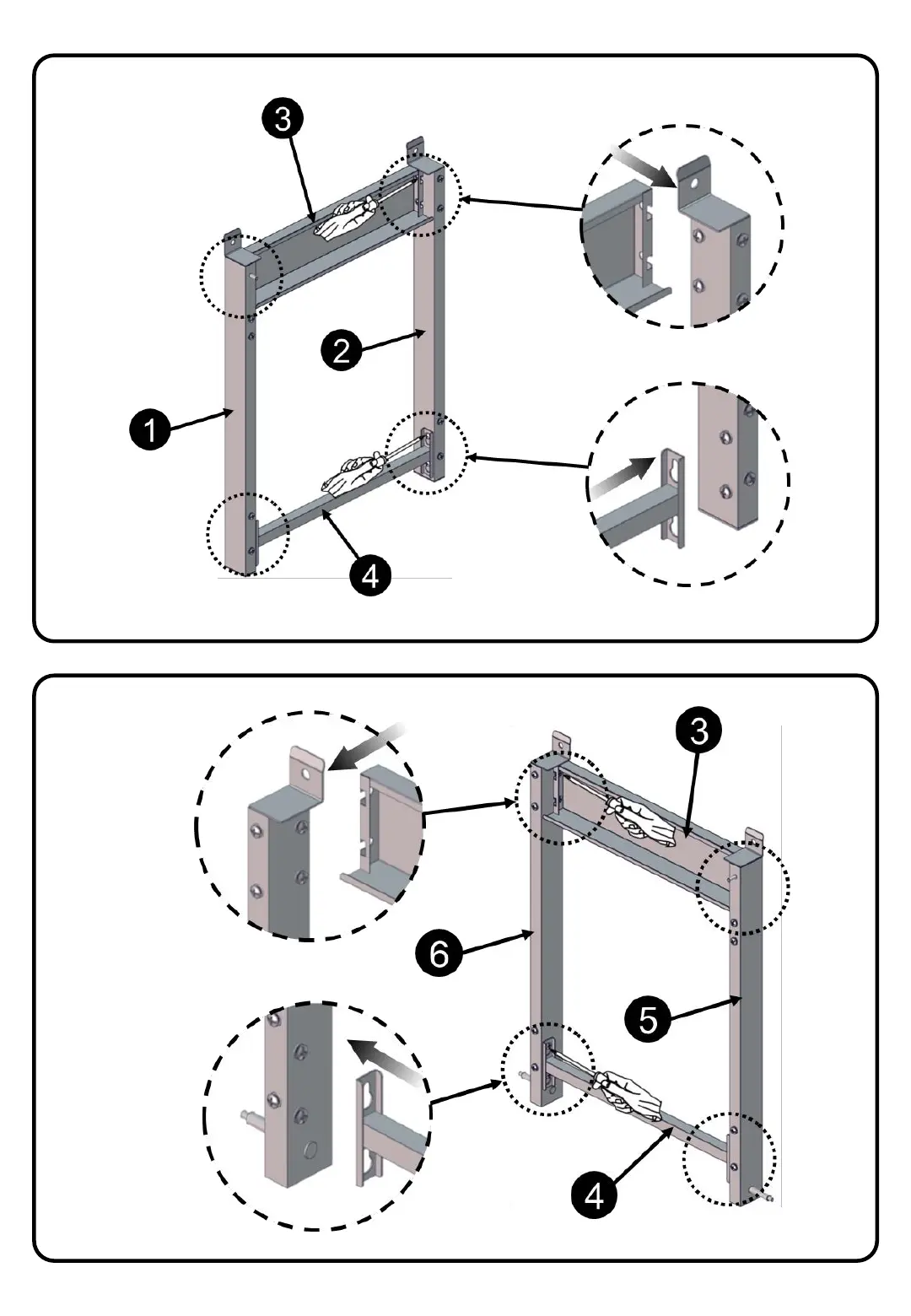 3
2
1
4

3
6
5
4