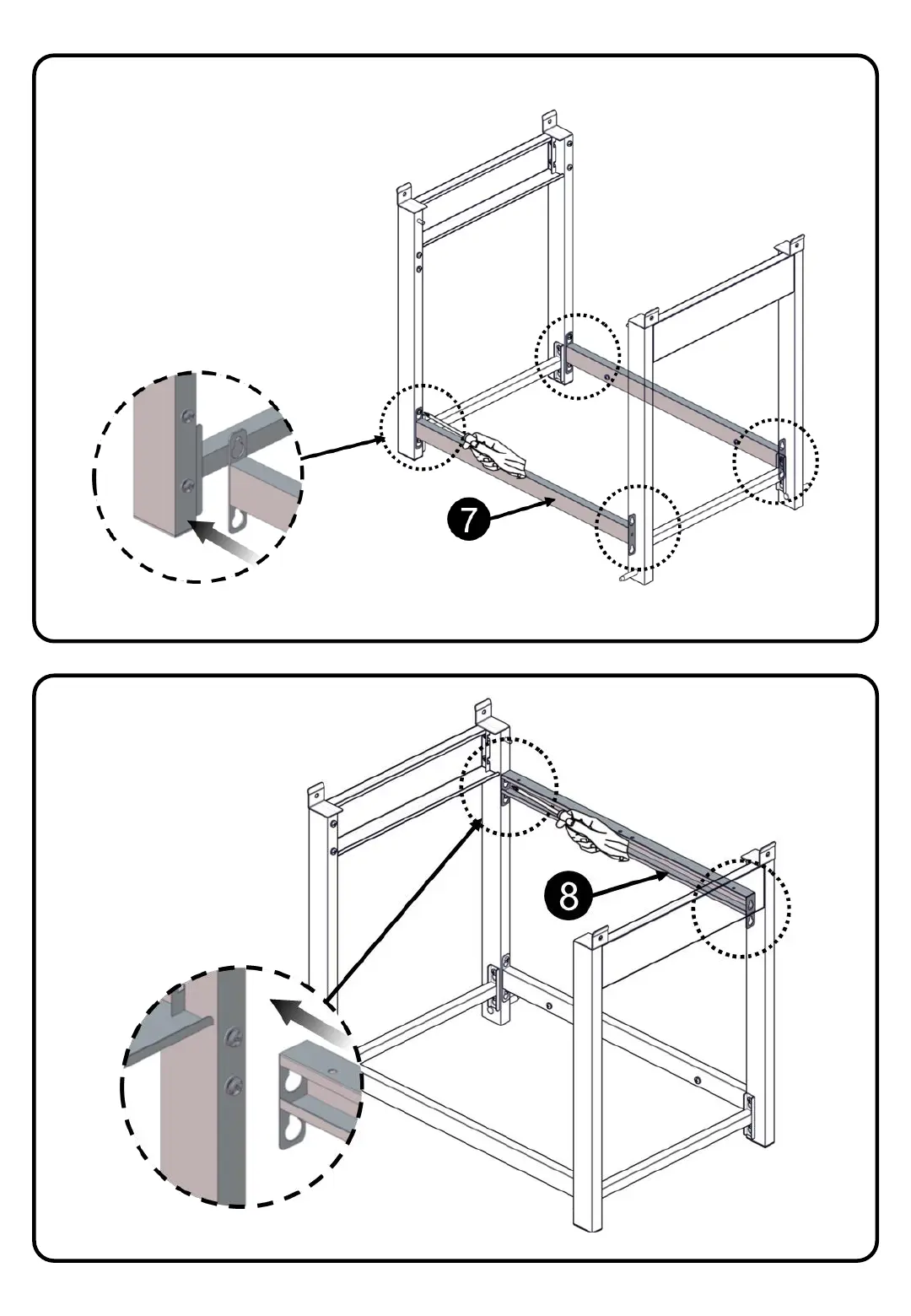 7

8