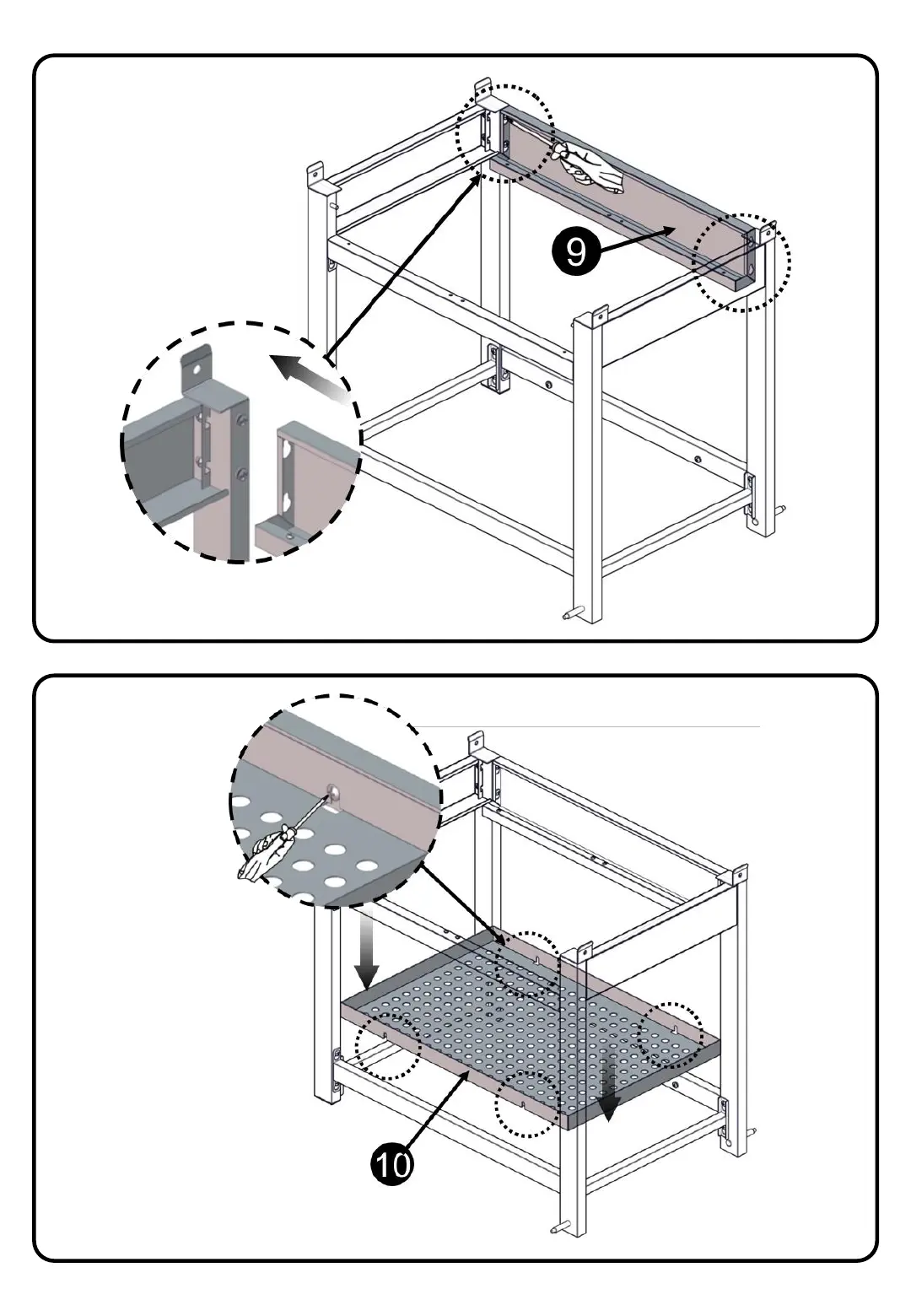 9

10