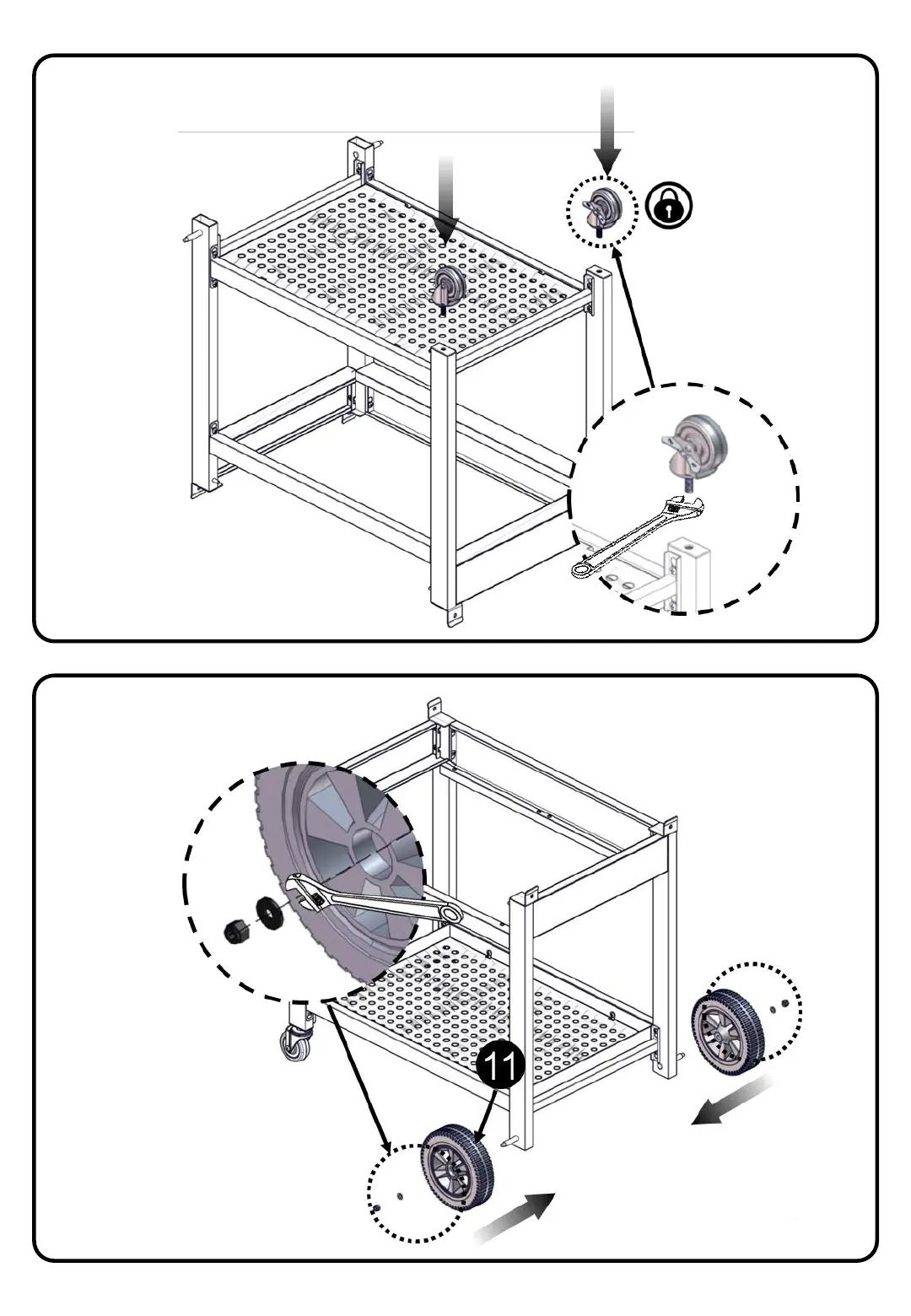 11