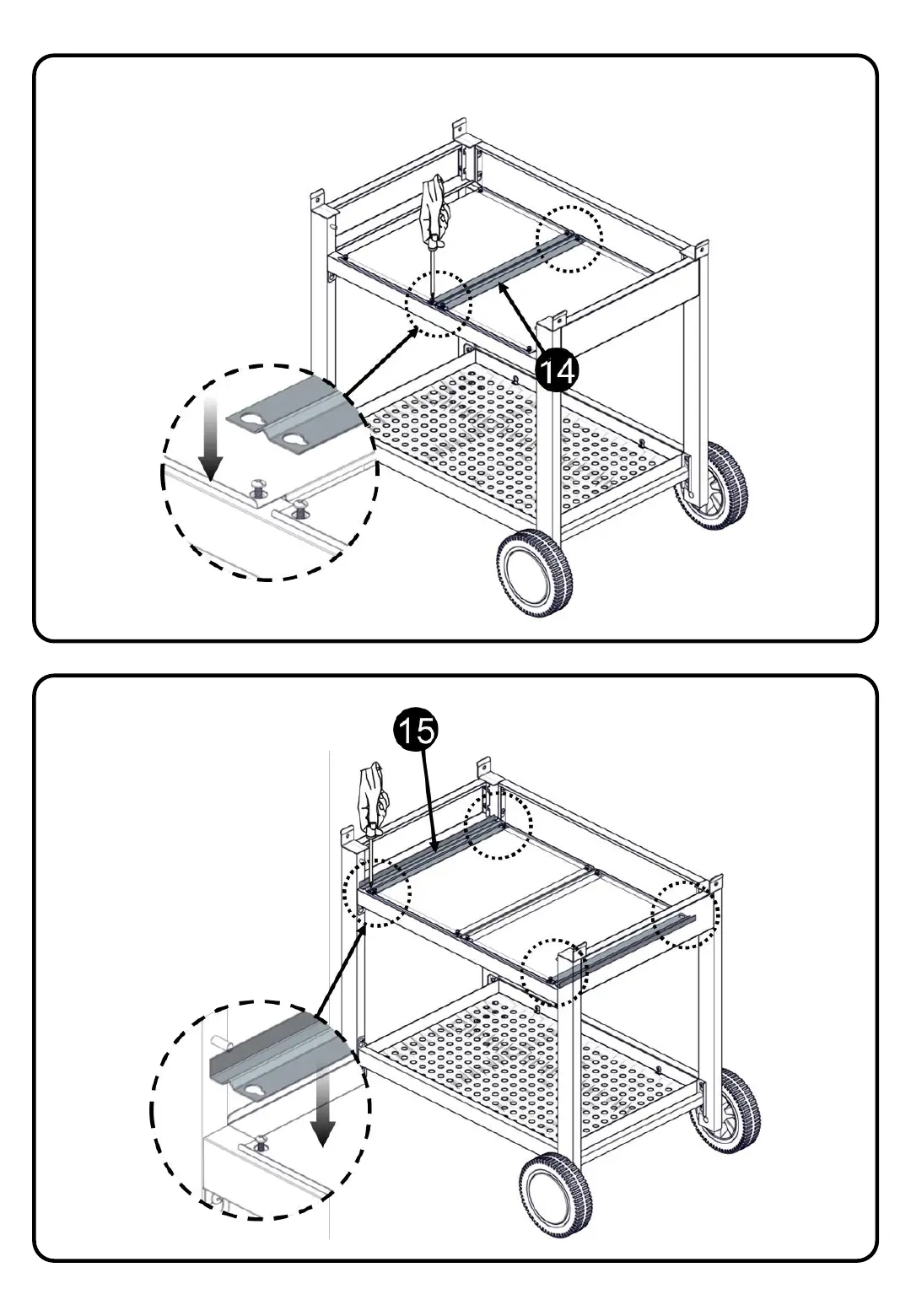 14

15