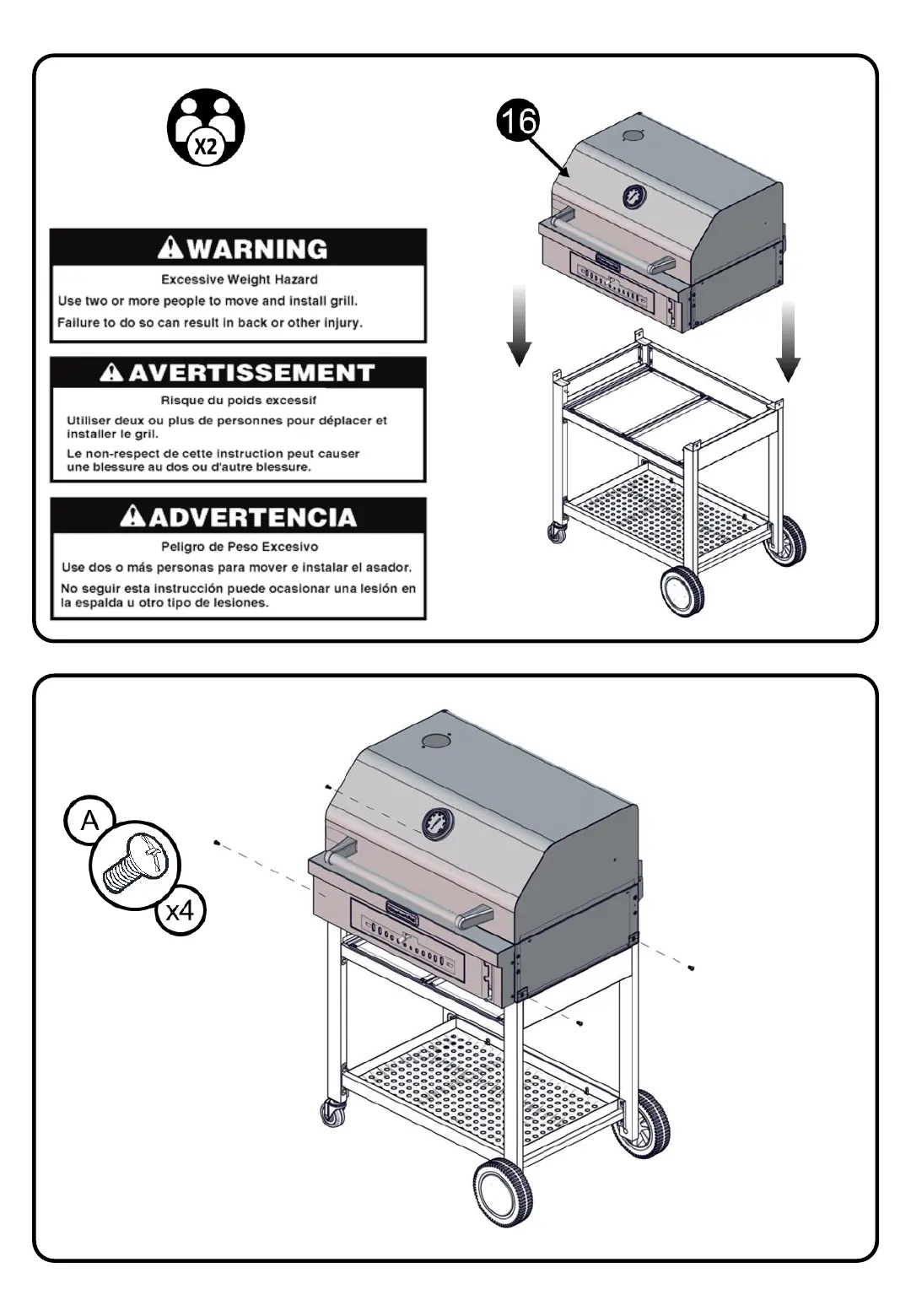 X2

WARNING
Excessive Weight Hazard
Use two or more people to move and install grill.
Failure to do so can result in back or other injury.

AVERTISSEMENT
Risque du poids excessif
Utiliser deux ou plus de personnes pour déplacer et installer le gril.
Le non-respect de cette instruction peut causer une blessure au dos ou d'autre blessure.

ADVERTENCIA
Peligro de Peso Excesivo
Use dos o más personas para mover e instalar el asador.
No seguir esta instrucción puede ocasionar una lesión en la espalda u otro tipo de lesiones.

16

A
x4