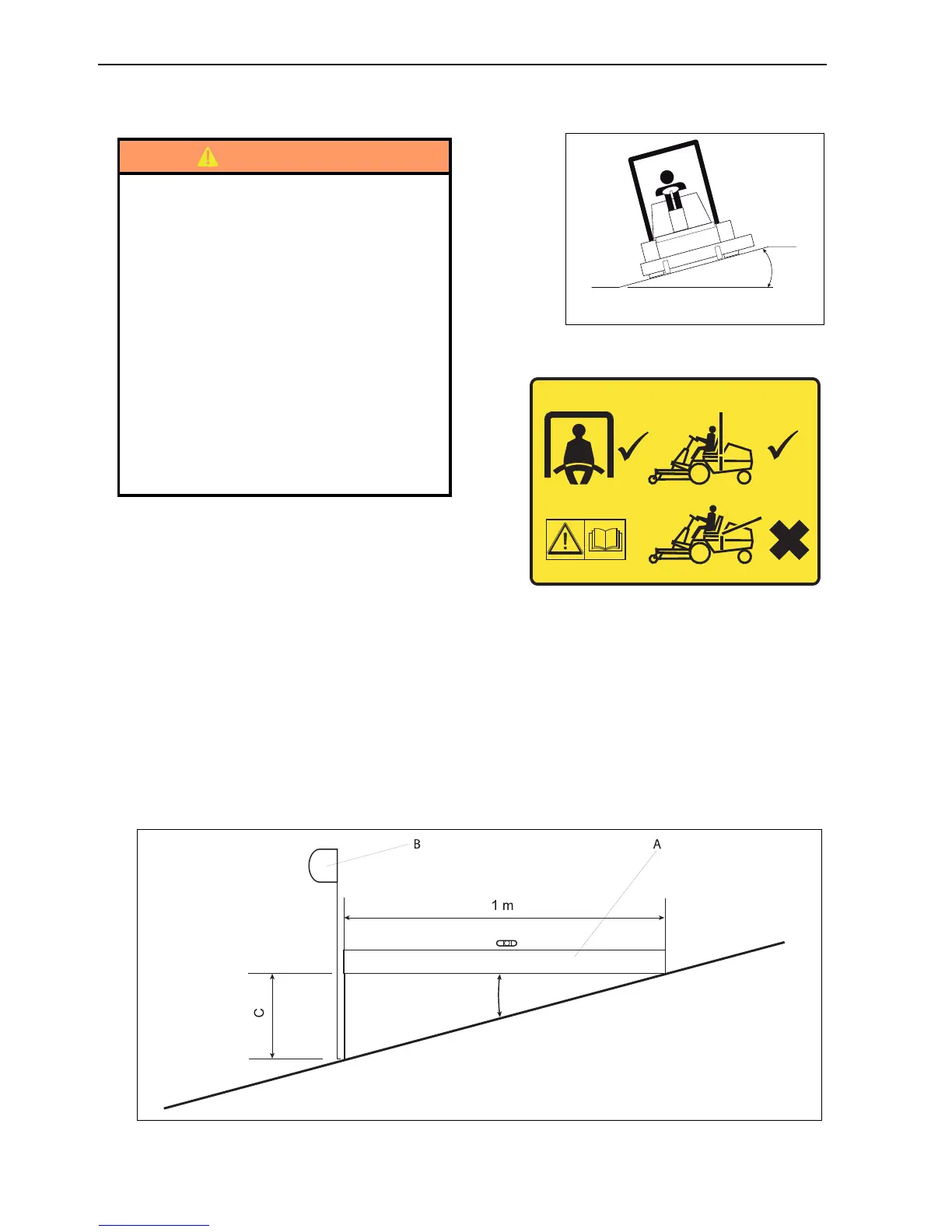 B

A

1 m

C