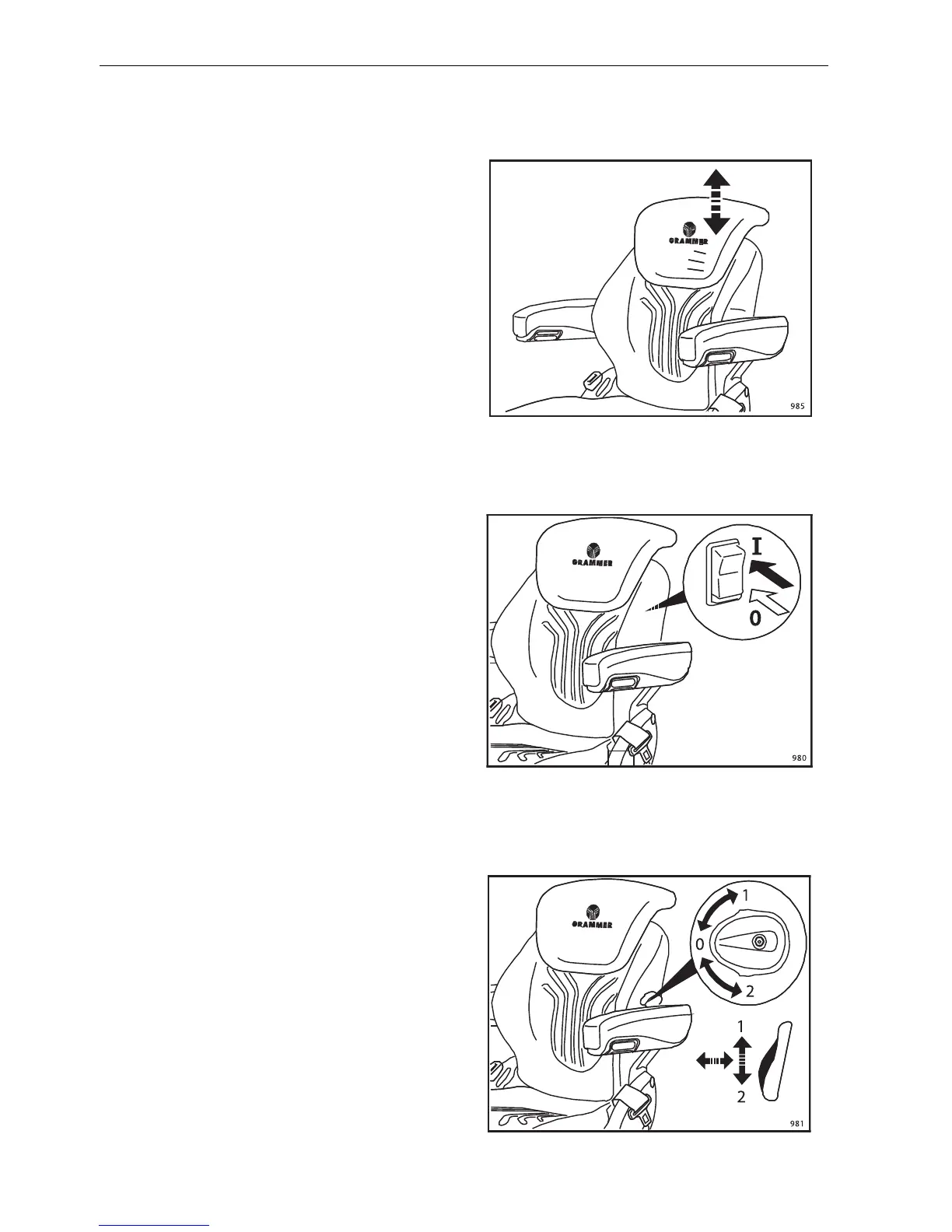 GRAMMER

985

GRAMMER

I

0

980

GRAMMER

1

0

2

1

2

981