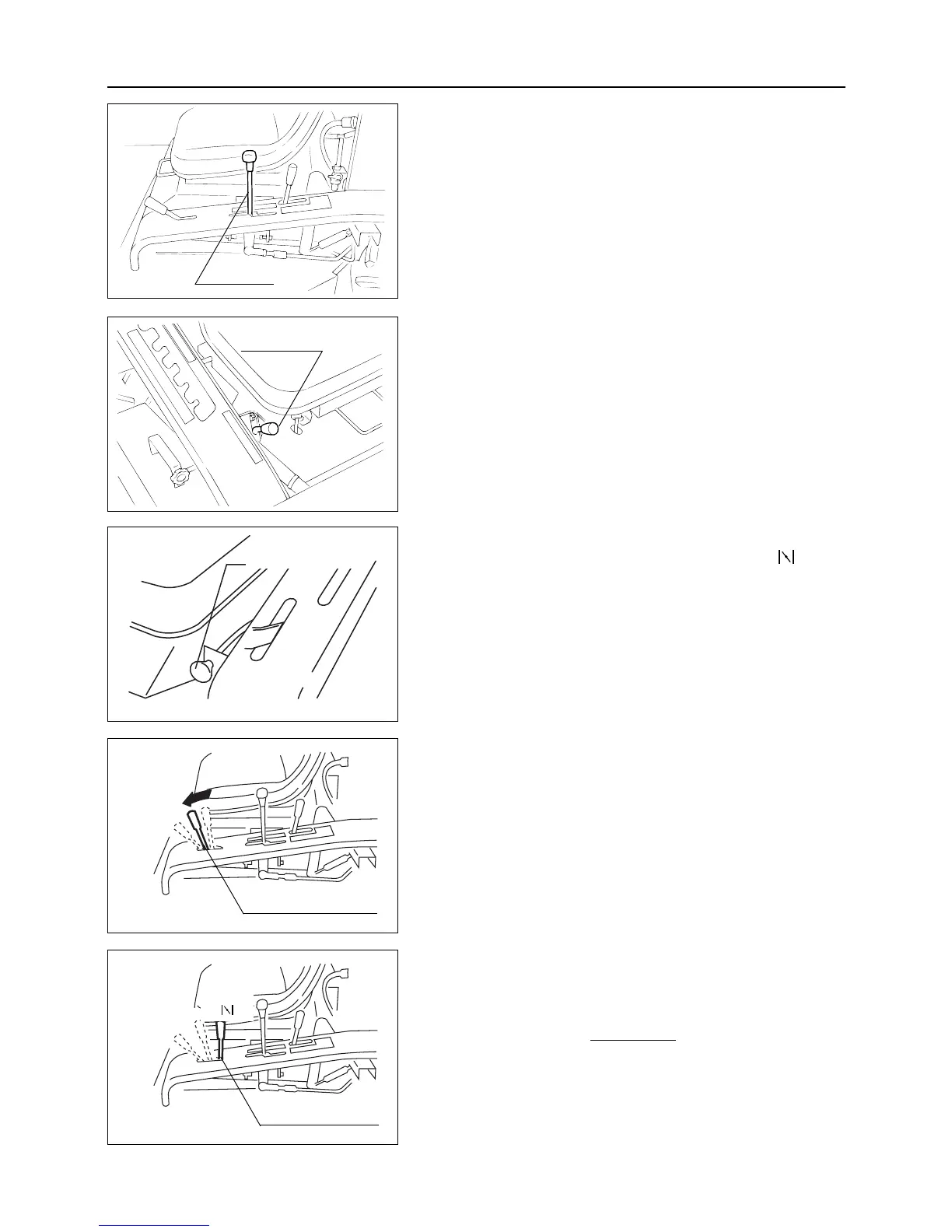 N

N