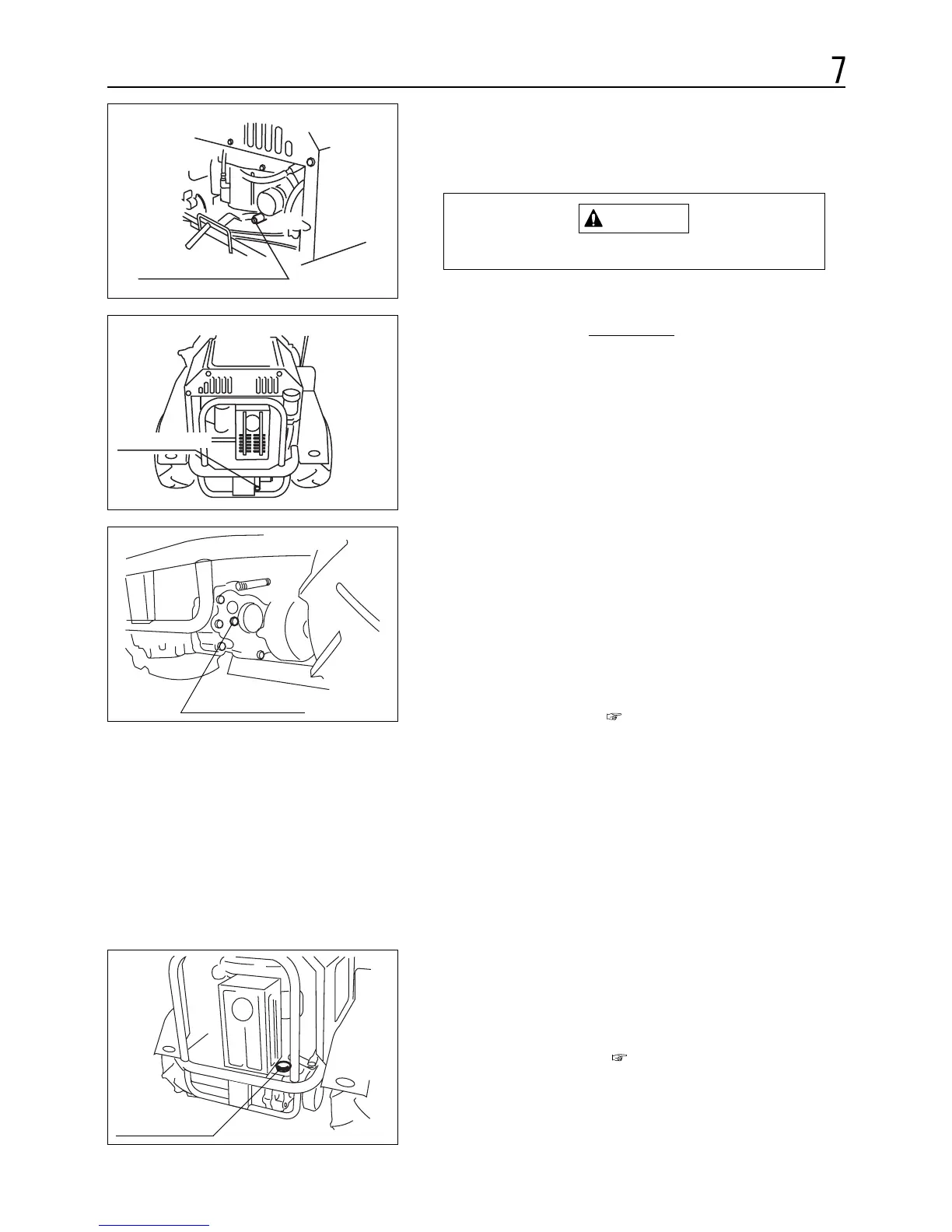 7