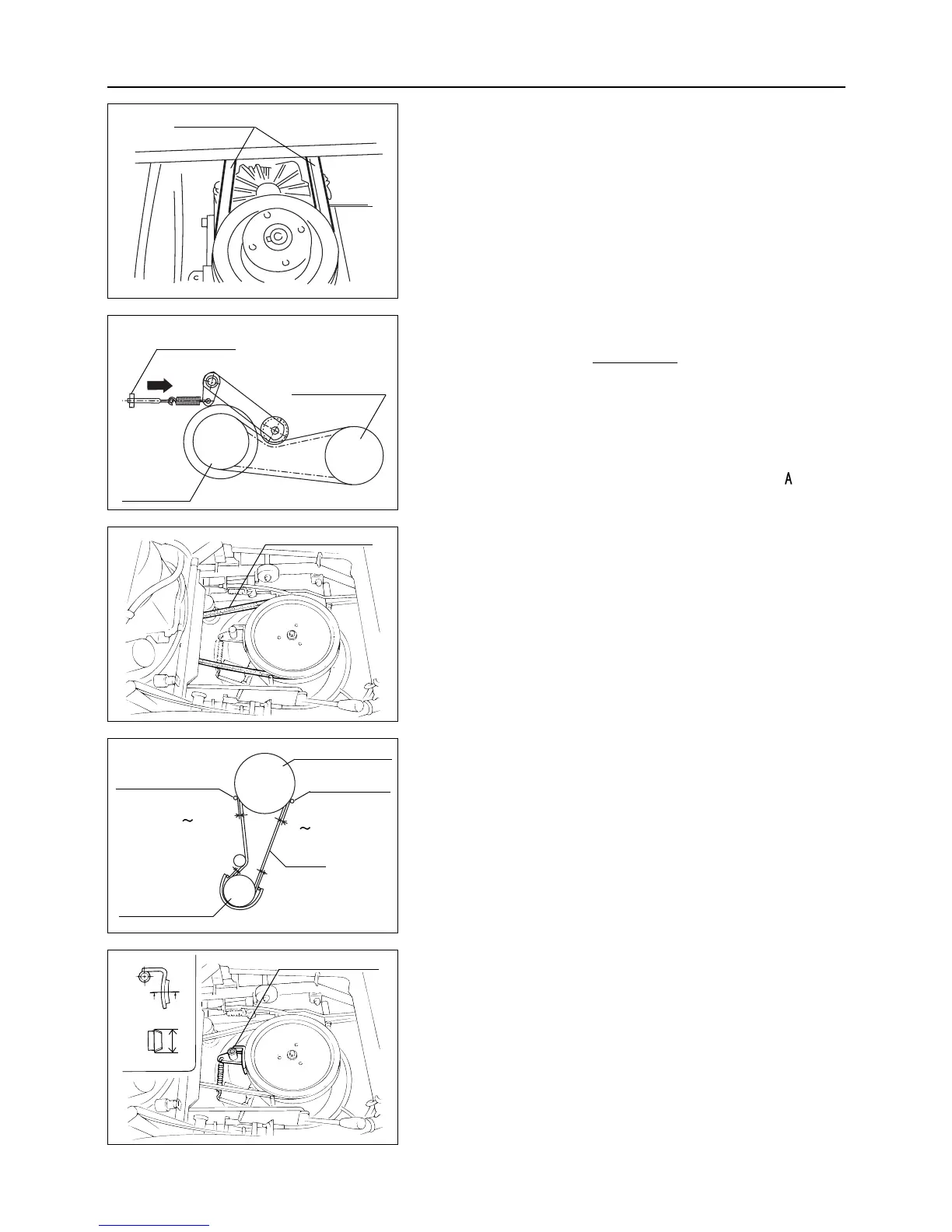 A

~

~