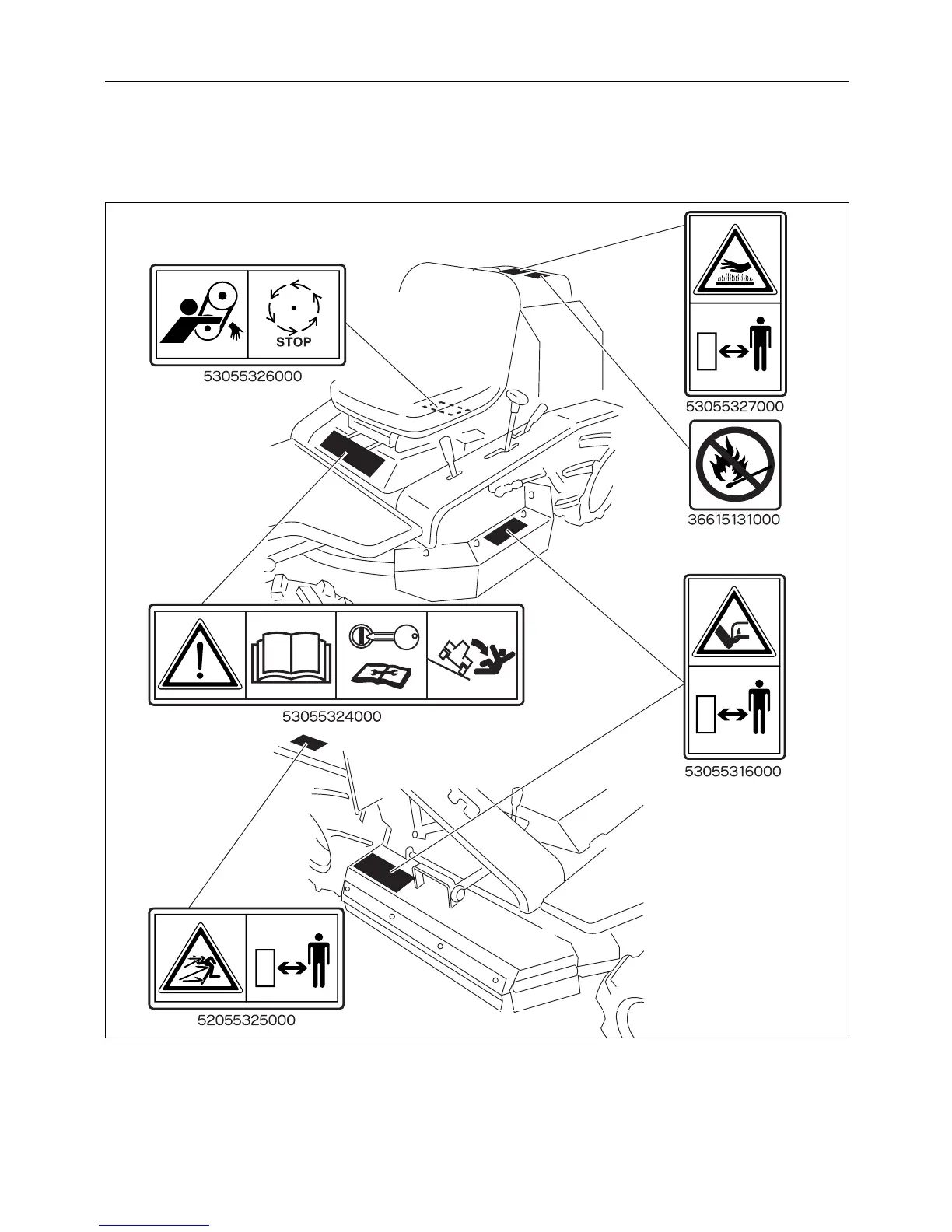 STOP

53055326000

53055327000

36615131000

53055324000

53055316000

52055325000