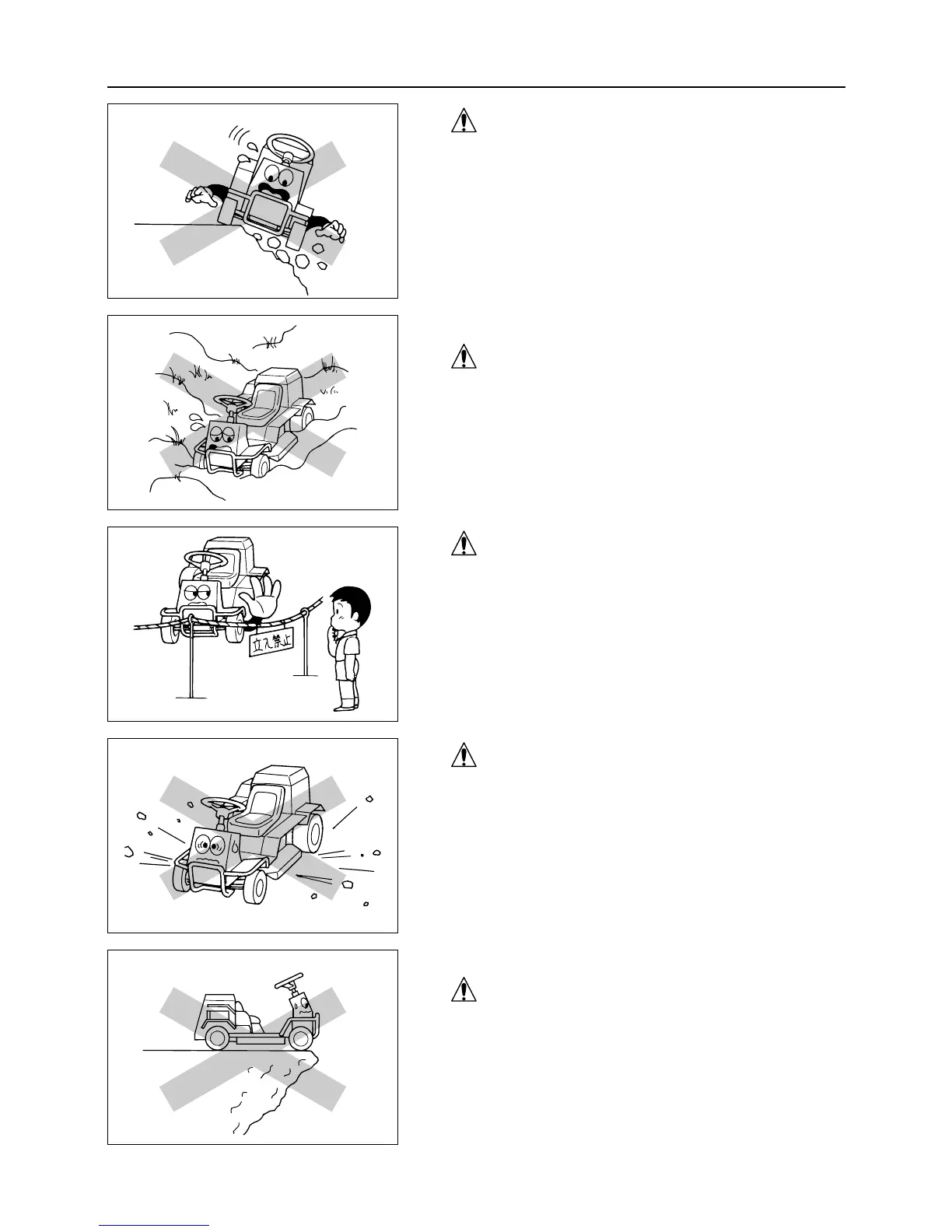 立入禁止