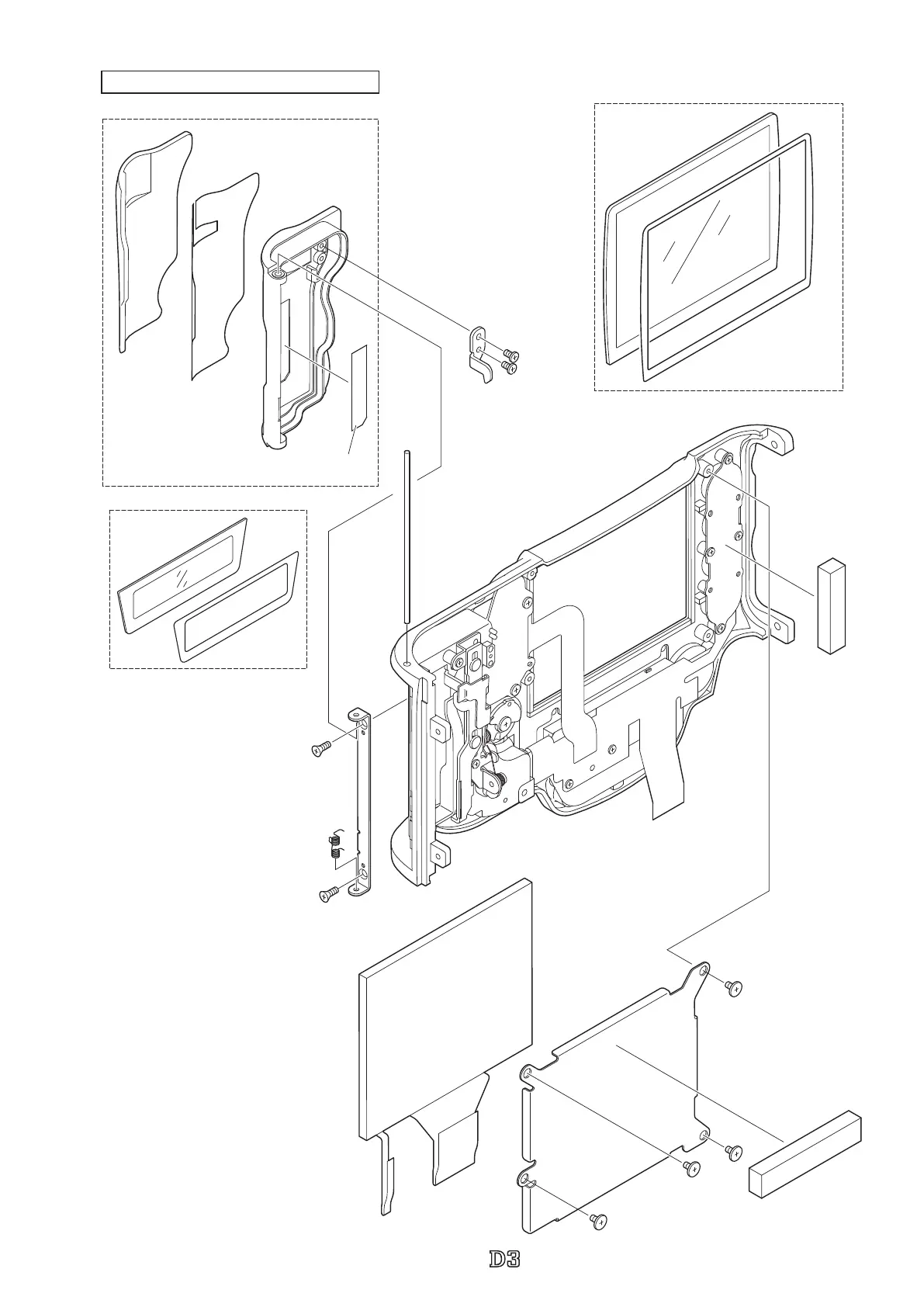 D3