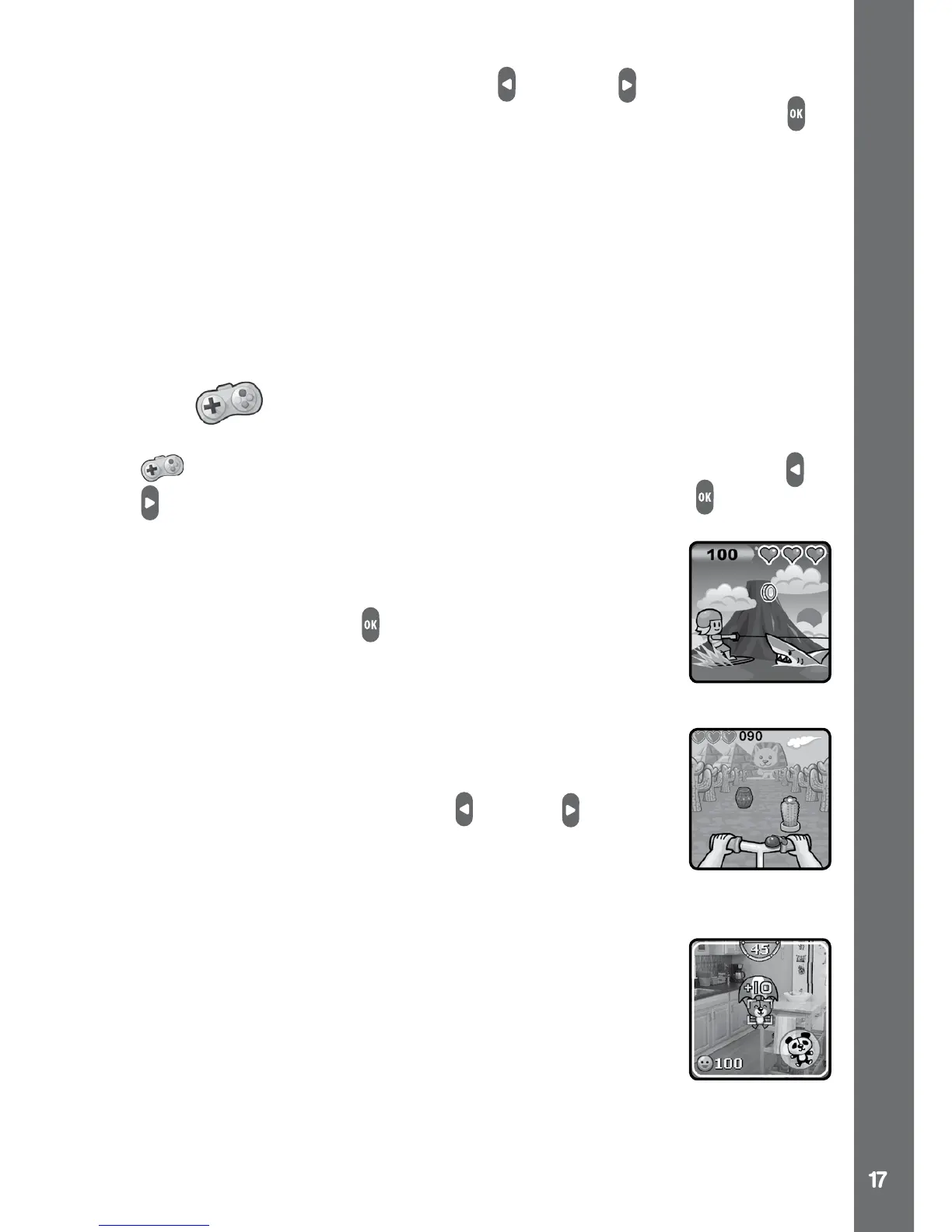 OK

OK

OK

100

090

45

+10

100

17