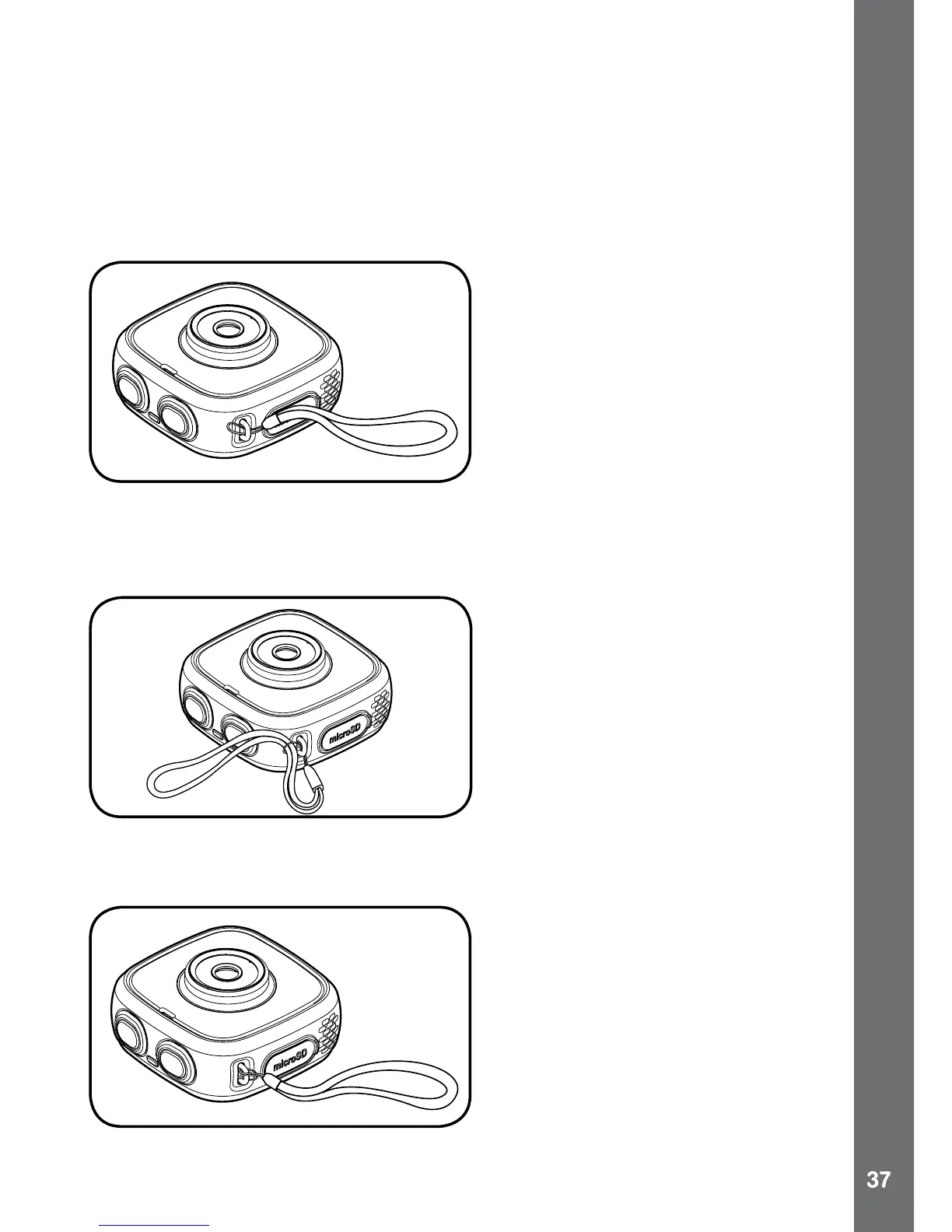 microSD

microSD

37