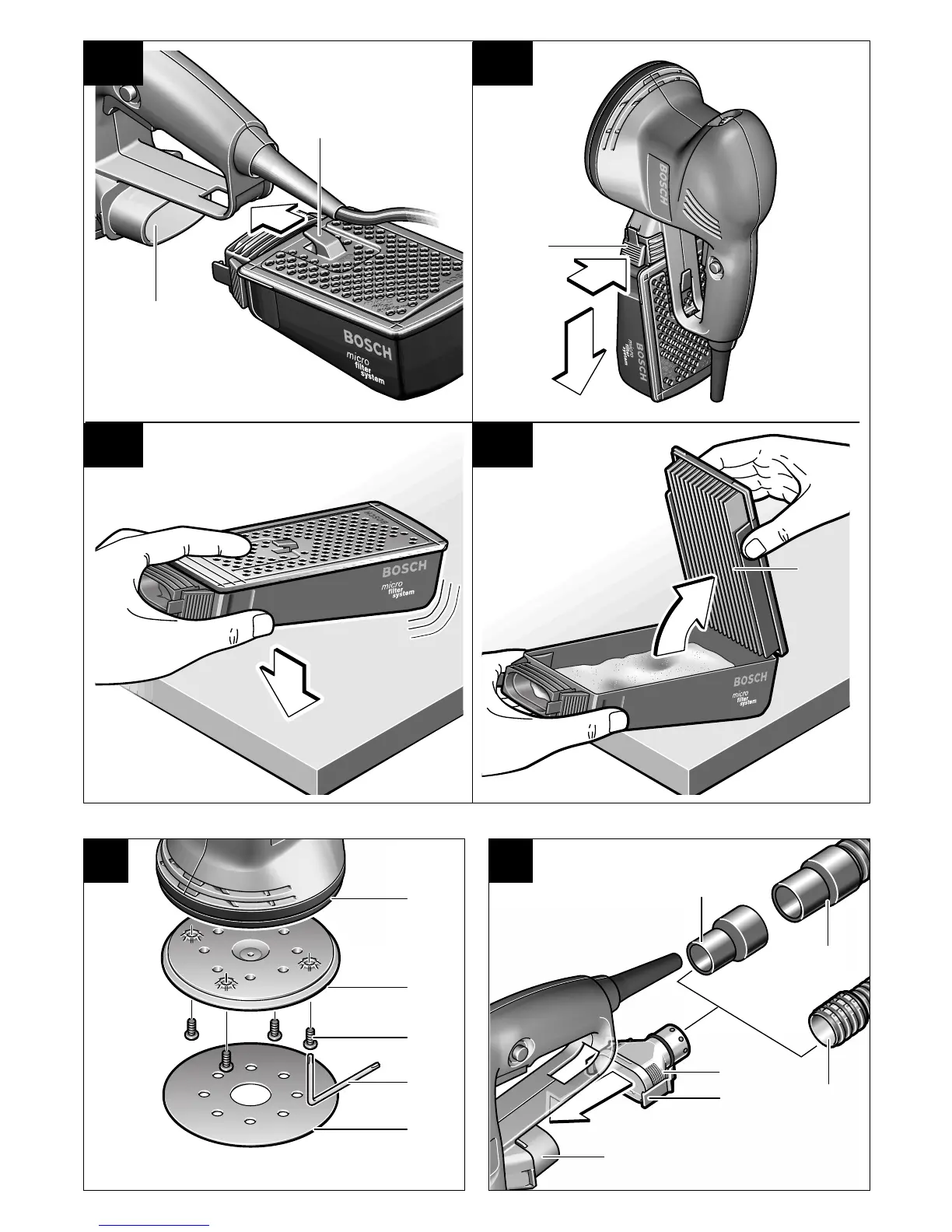 BOSCH
micro filter system

BOSCH

BOSCH
micro filter system

BOSCH
micro filter system

BOSCH
micro filter system