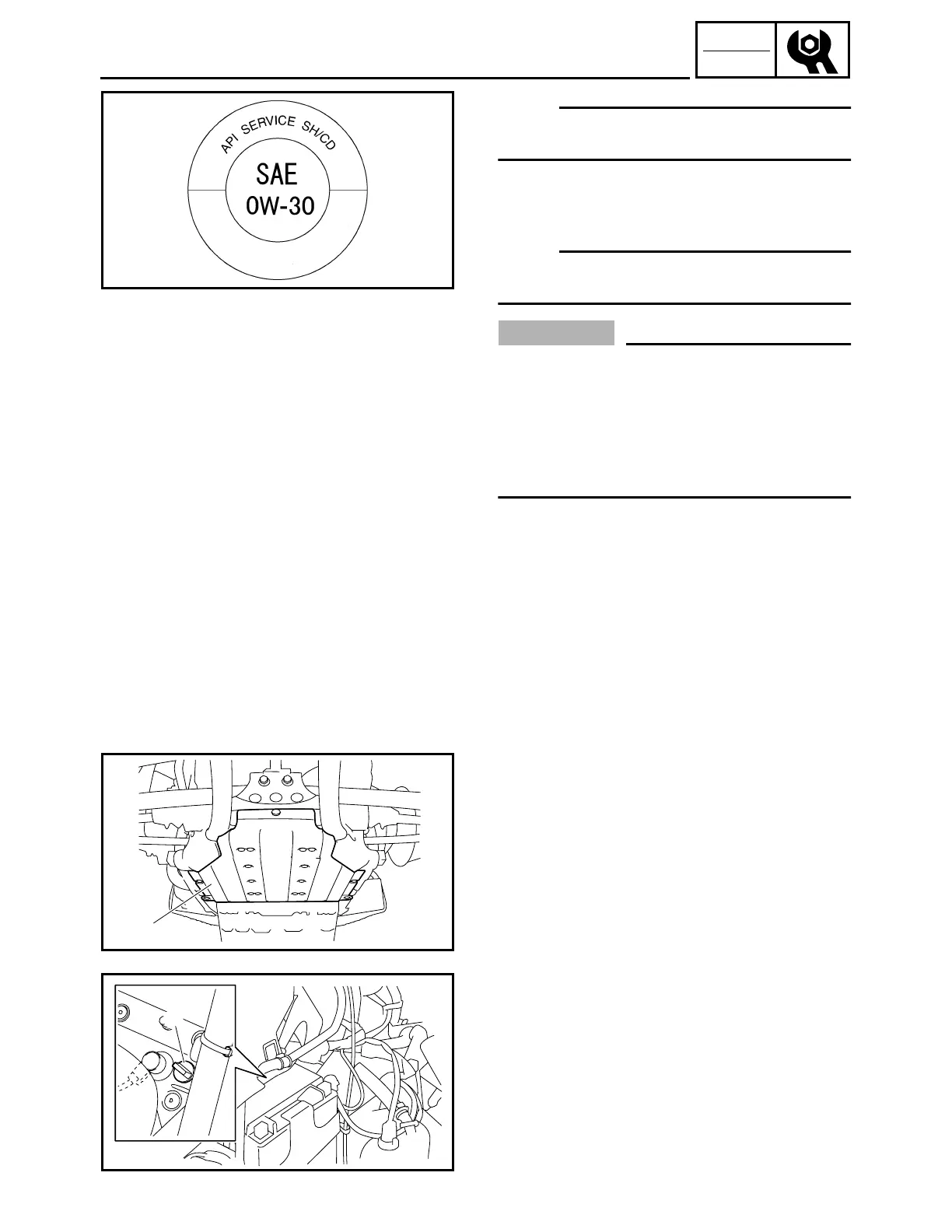 API SERVICE SH/CD

SAE
0W-30