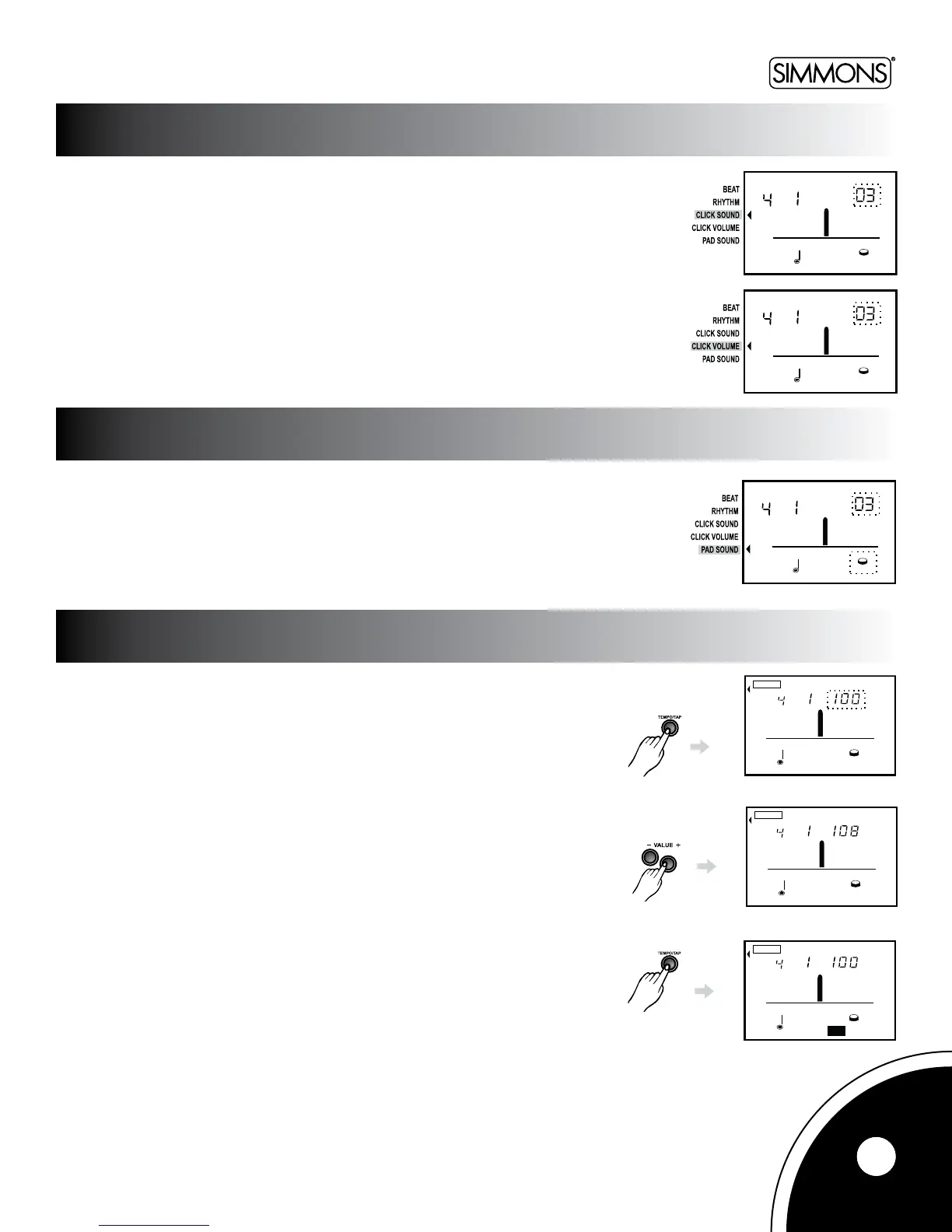 SIMMONS®

BEAT
RHYTHM
CLICK SOUND
CLICK VOLUME
PAD SOUND

4 1 03

BEAT
RHYTHM
CLICK SOUND
CLICK VOLUME
PAD SOUND

4 1 03

BEAT
RHYTHM
CLICK SOUND
CLICK VOLUME
PAD SOUND

4 1 03

TEMPO/TAP

4 1 100

− VALUE +

4 1 108

TEMPO/TAP

4 1 100