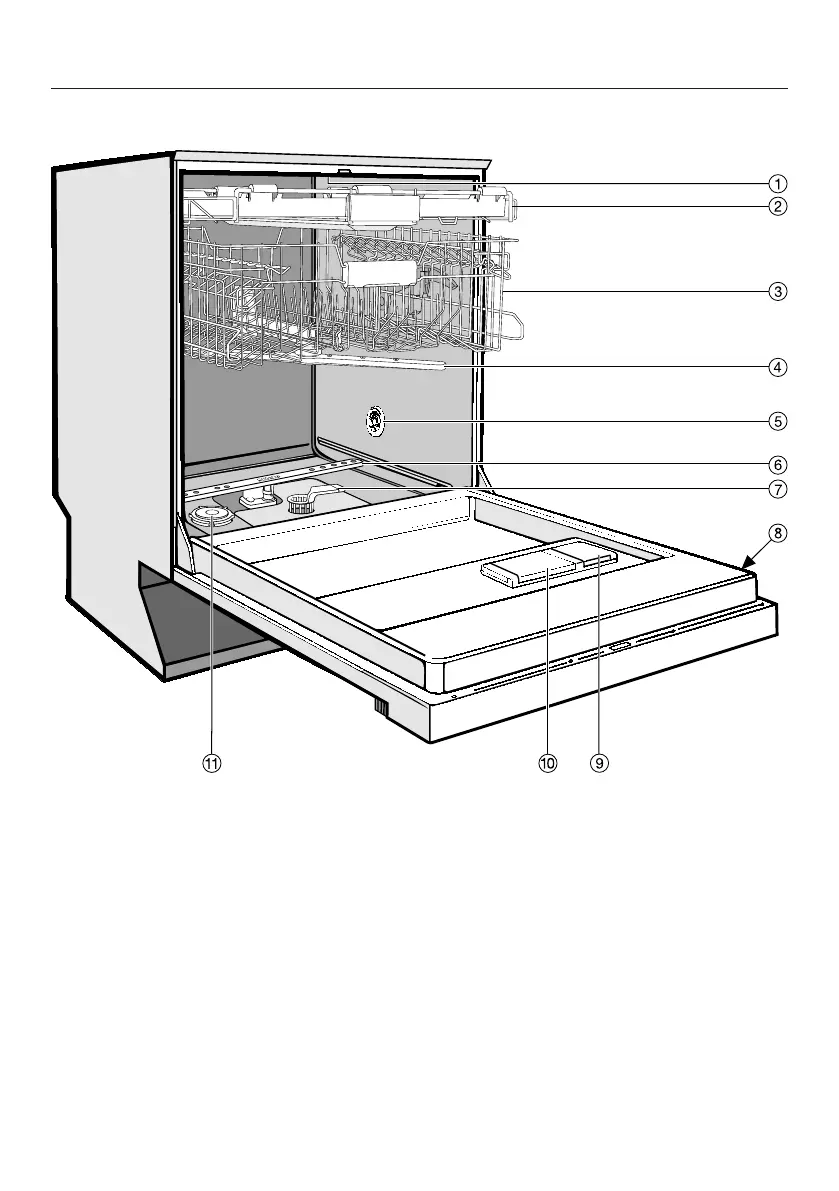 ①
②
③
④
⑤
⑥
⑦
⑧
⑪
⑩
⑨