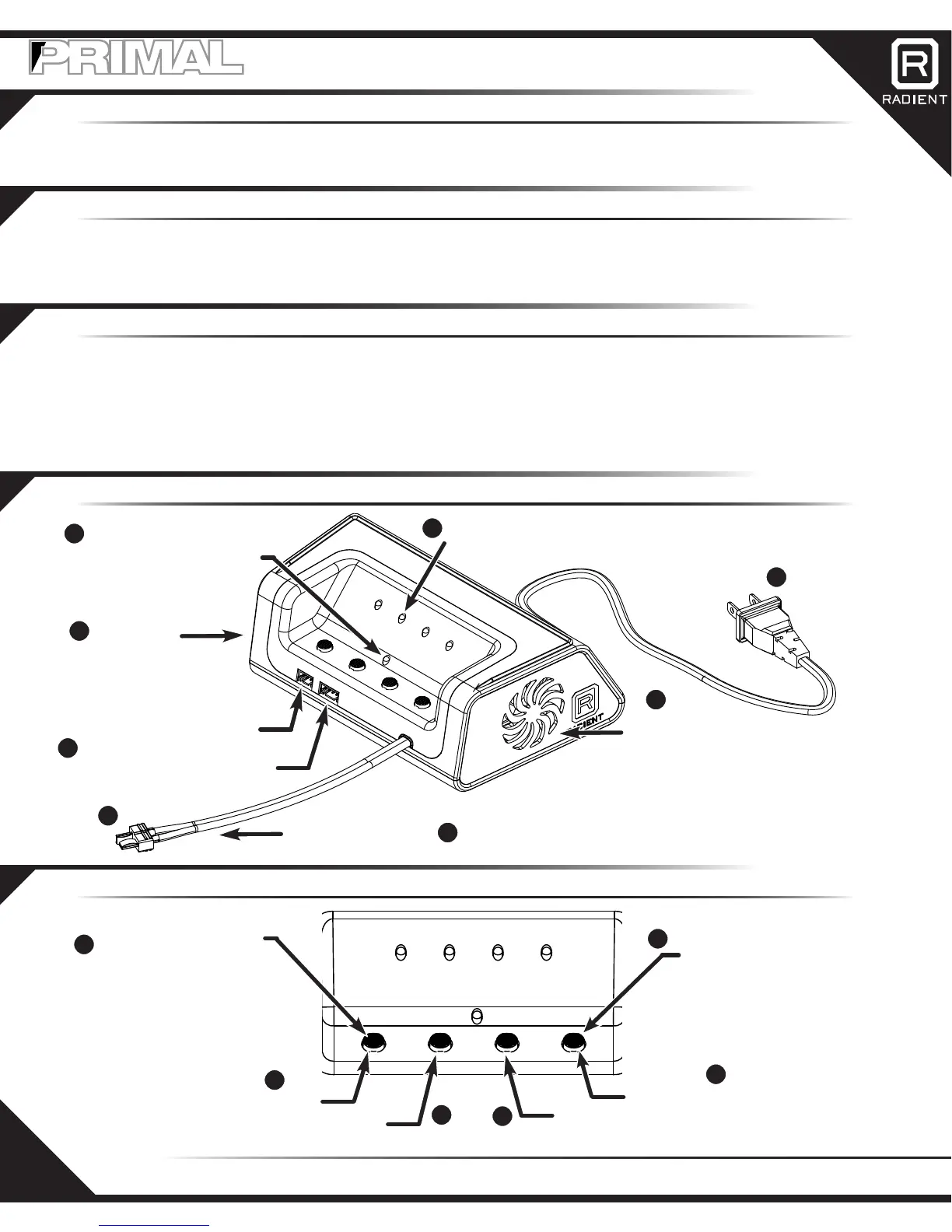 PRIMAL

R
RADIENT

R
RADIENT