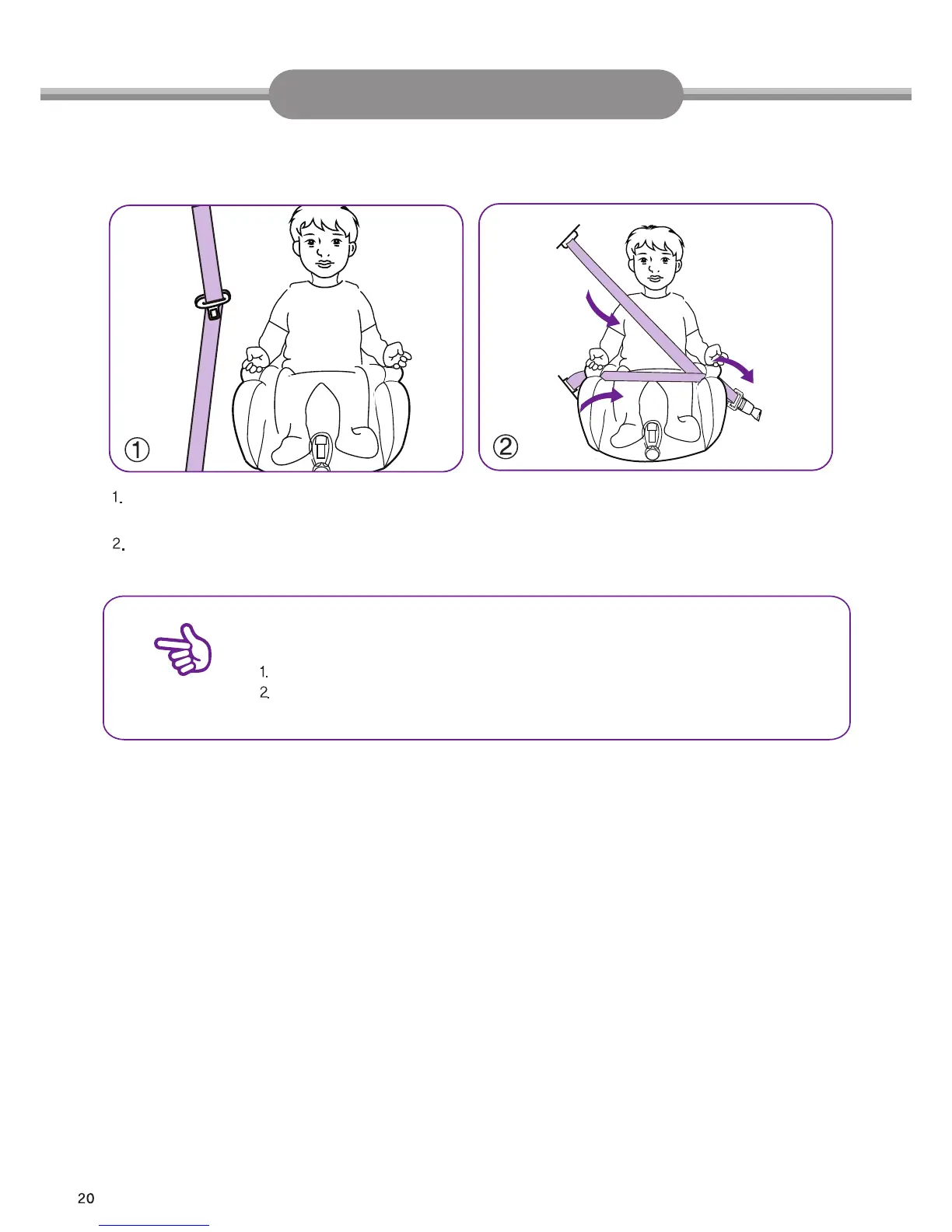 ①

②

1.

2.

1.
2.

20