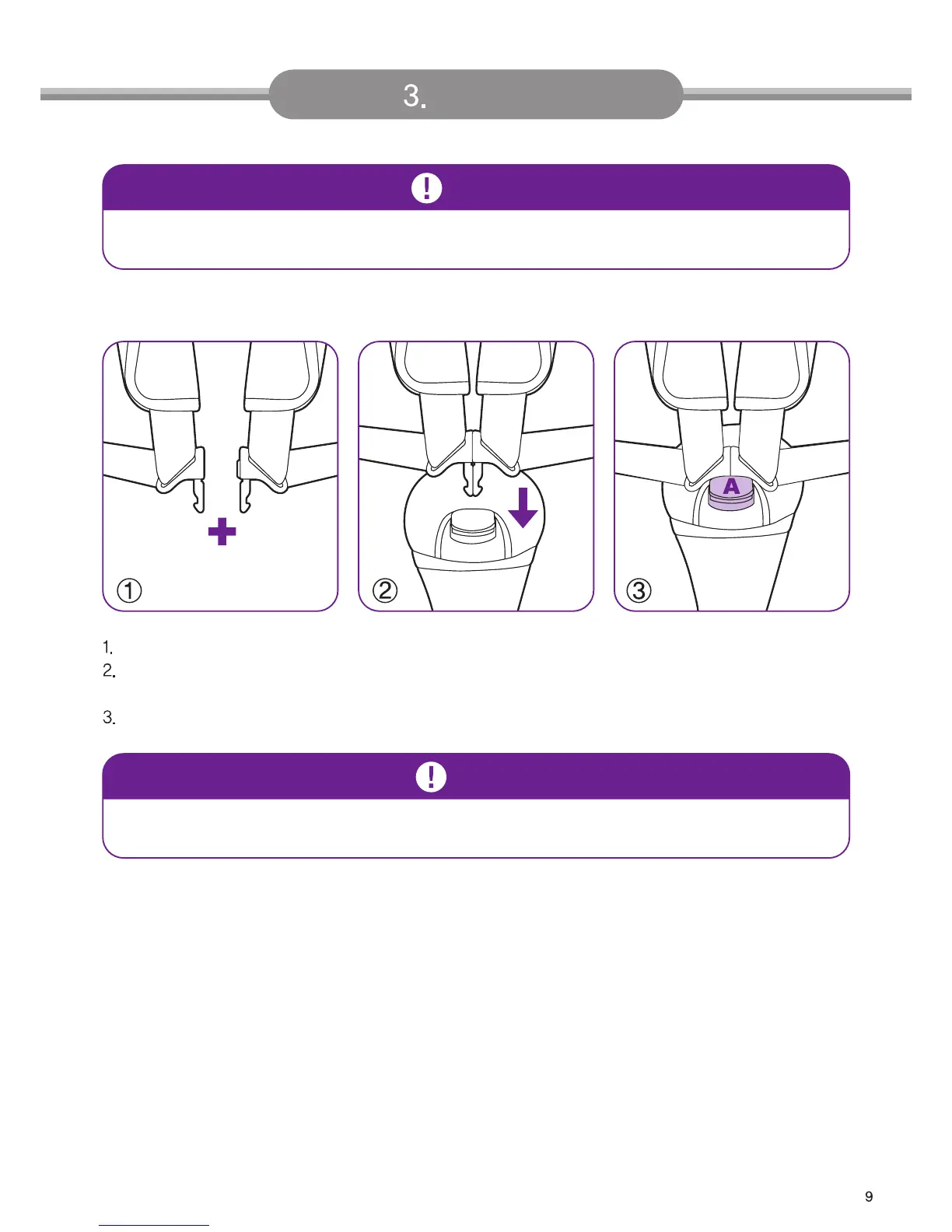 3.

!

A

①

②

③

1.
2.

3.

!

9