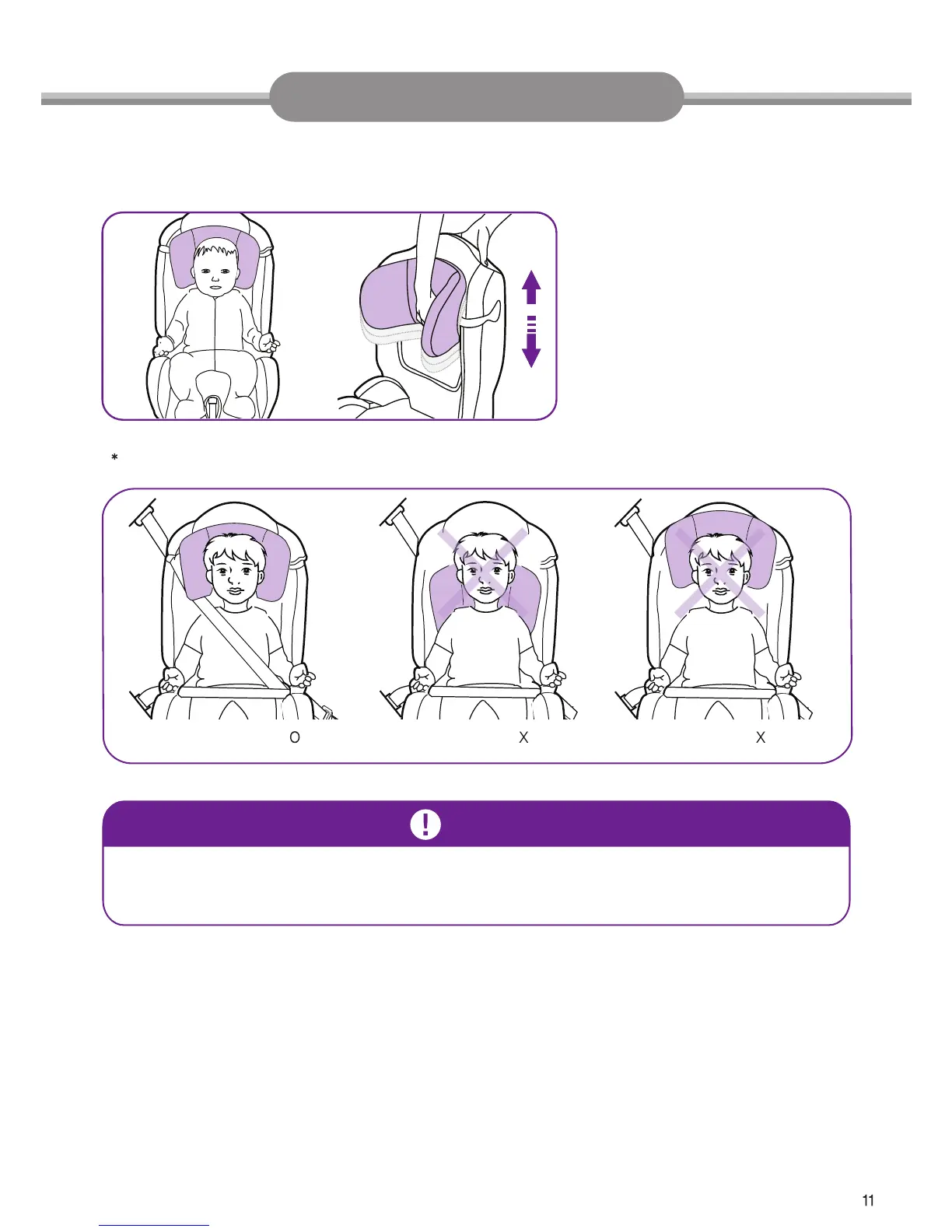 *

O

X

X

!

11