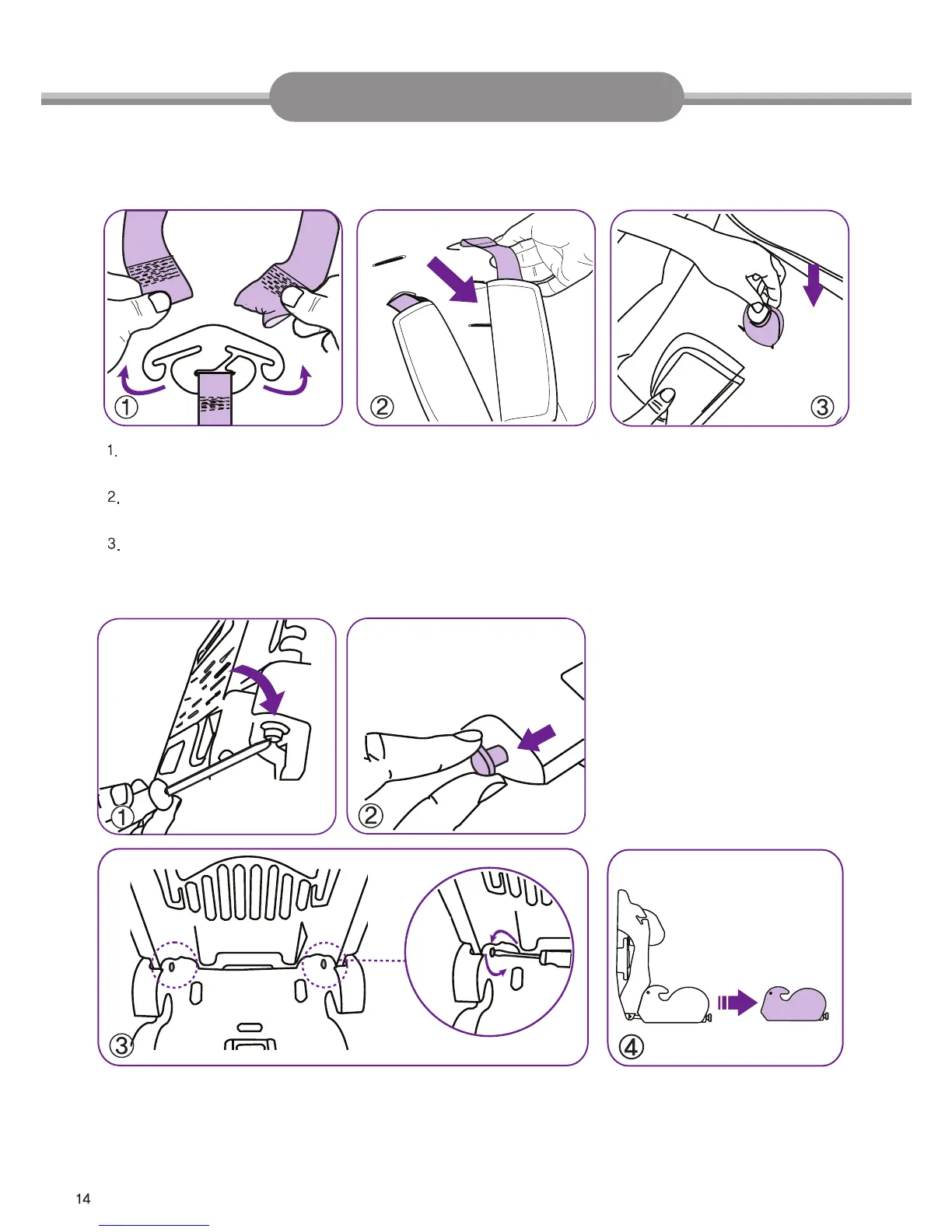 ①

②

③

1.

2.

3.

①

②

③

④

14