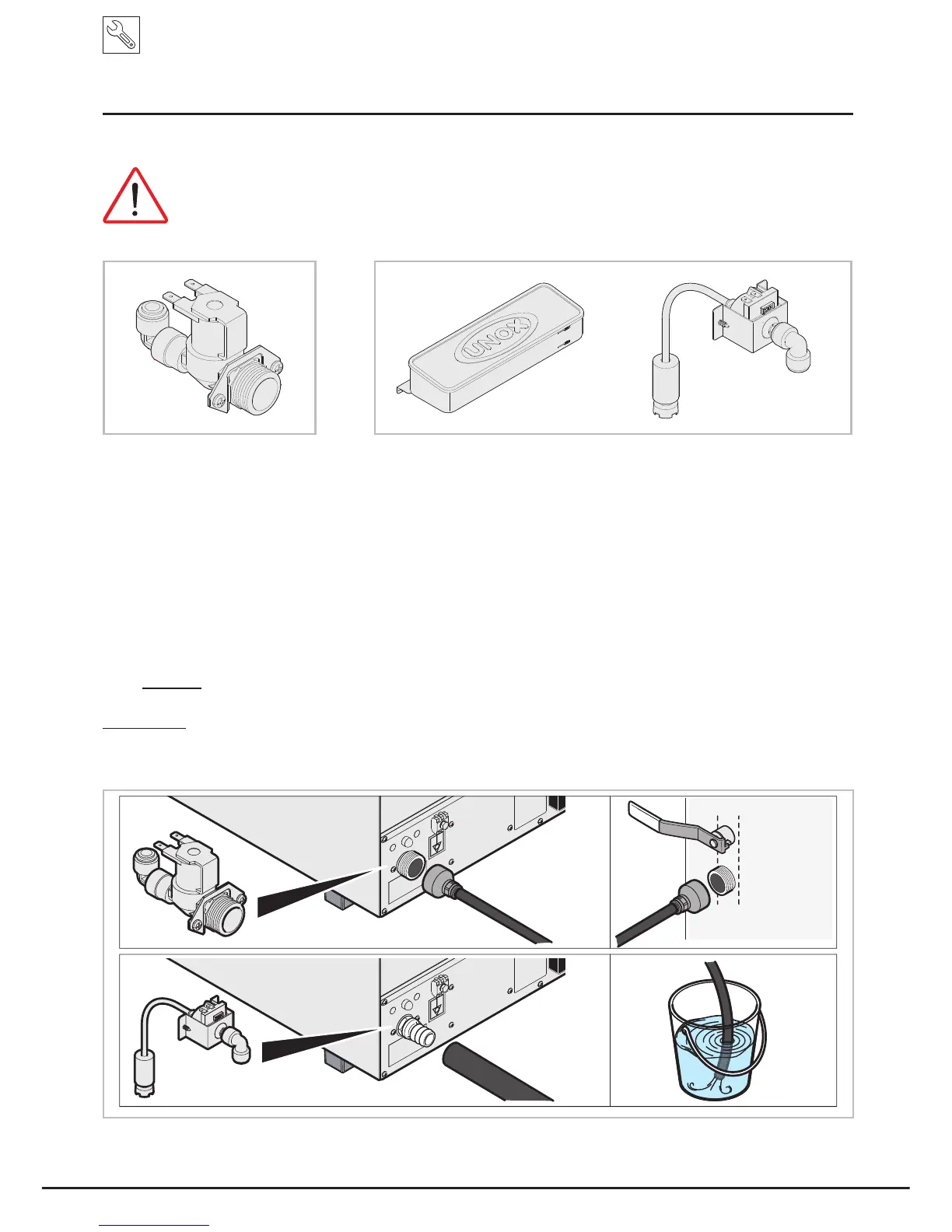 UNOX