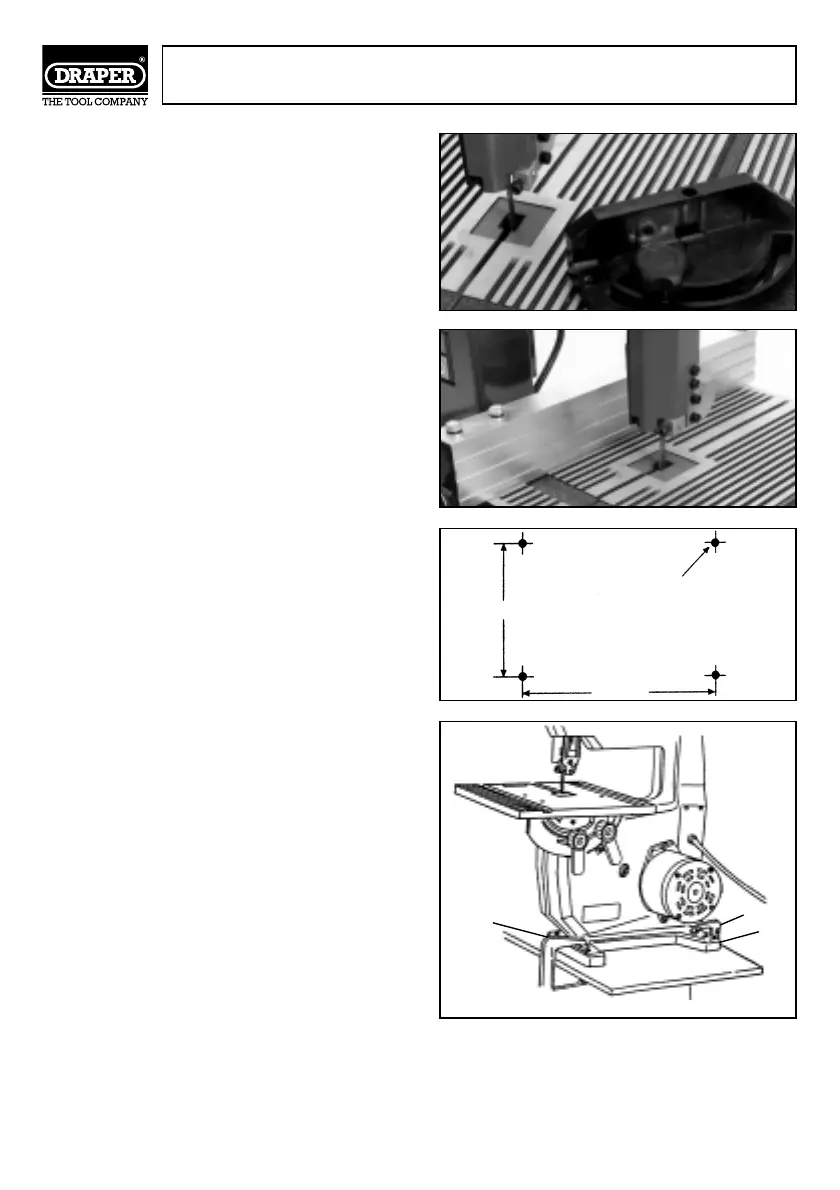 DRAPER®
THE TOOL COMPANY