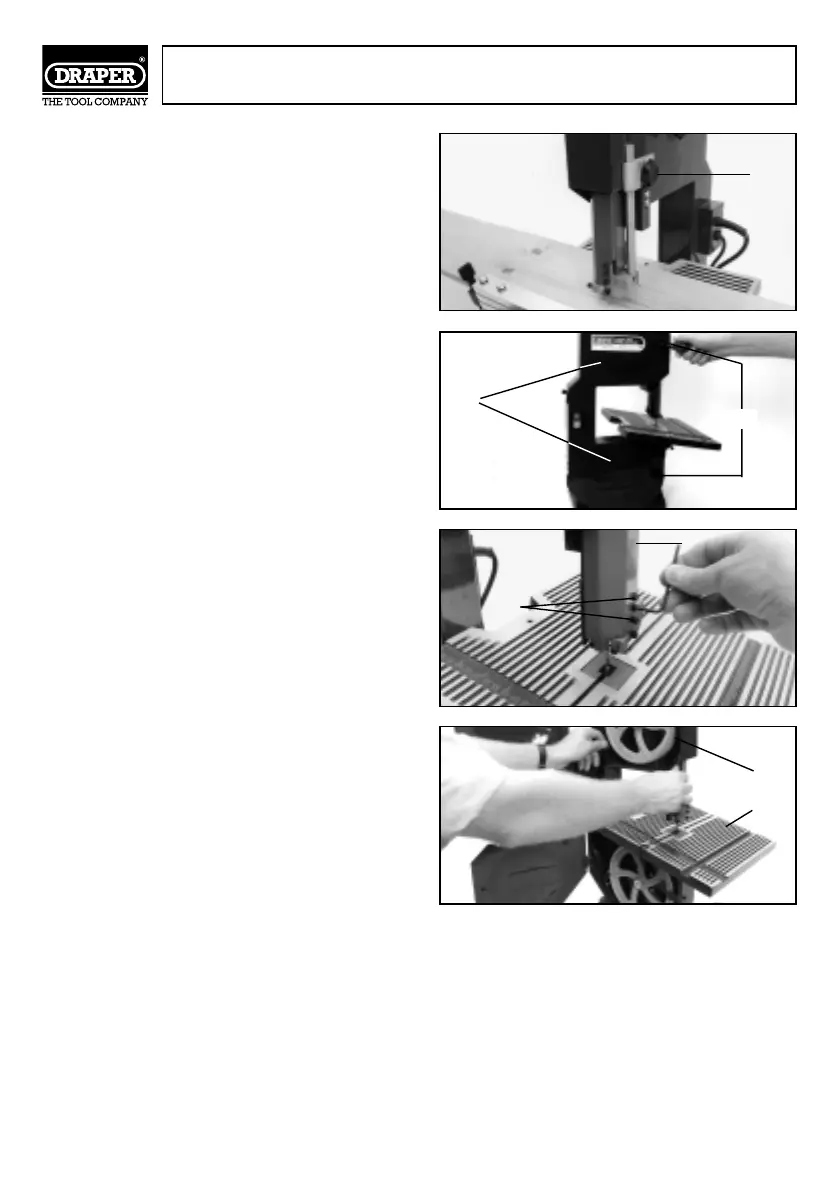 DRAPER®
THE TOOL COMPANY