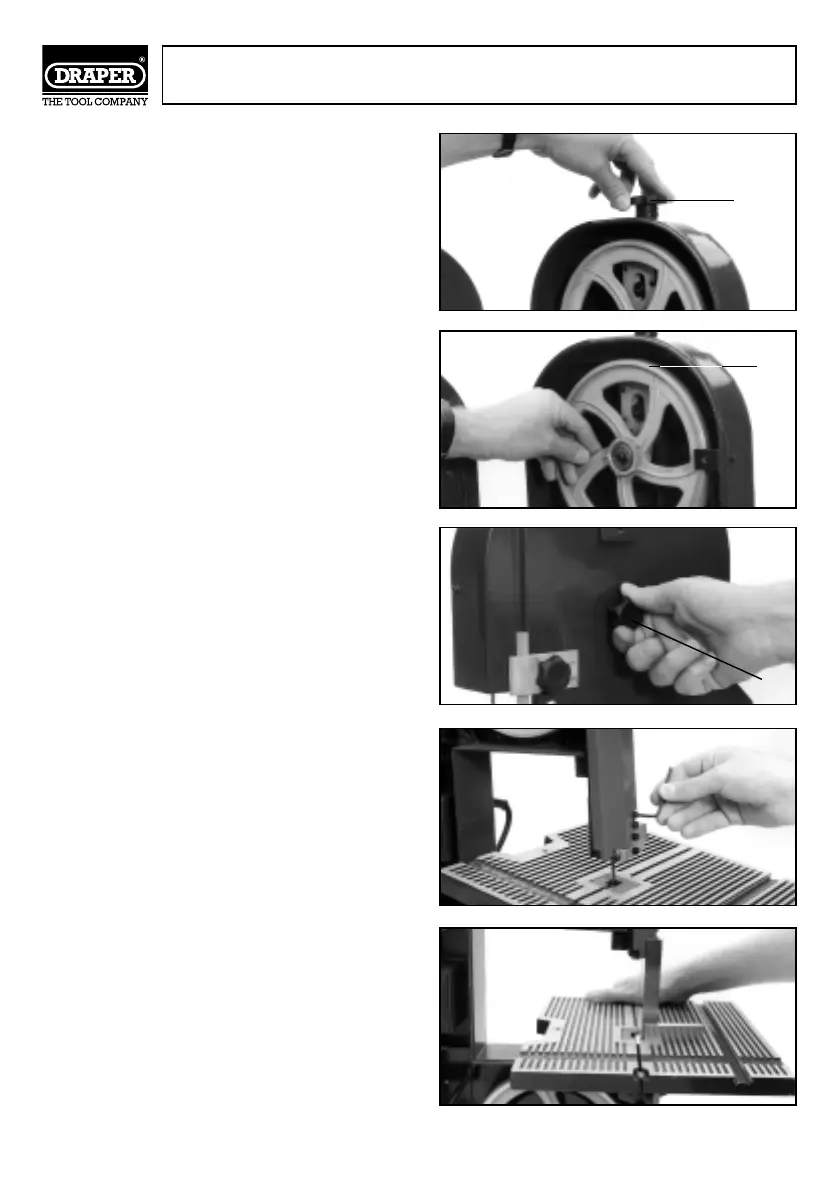 DRAPER®
THE TOOL COMPANY