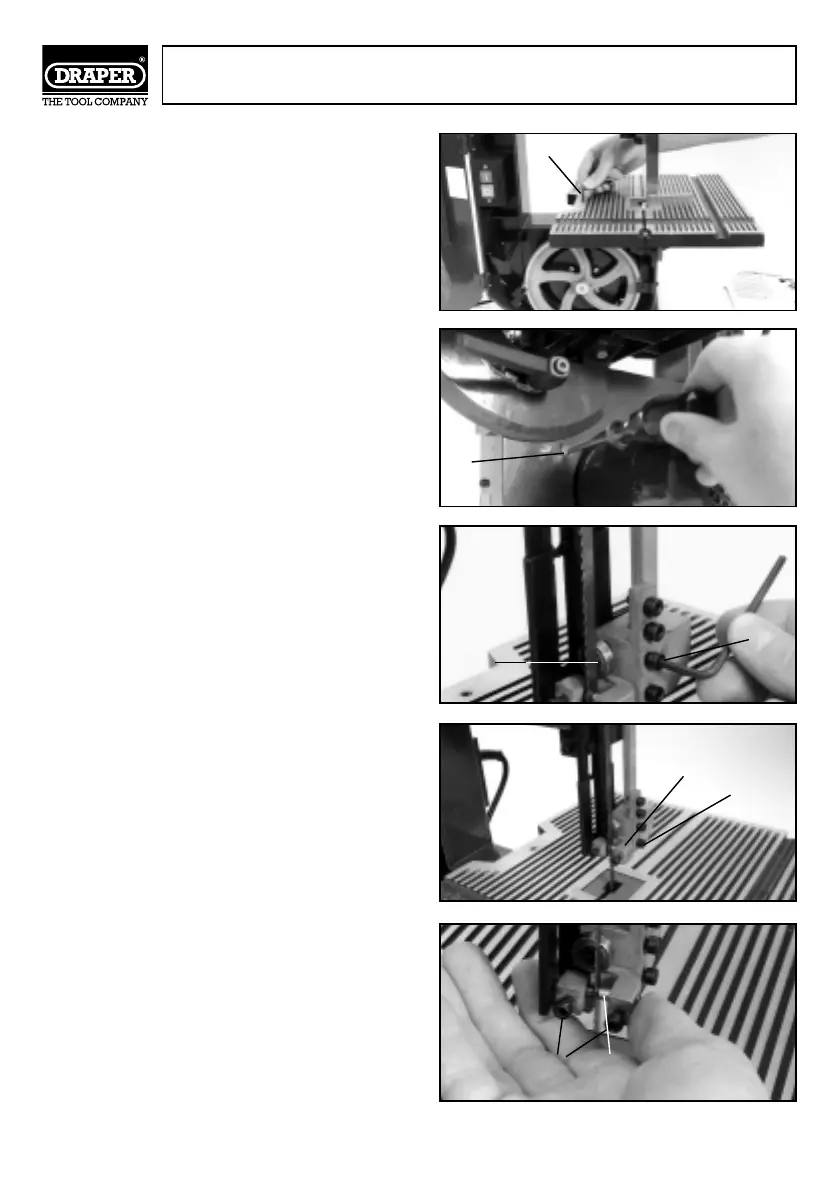 DRAPER®
THE TOOL COMPANY