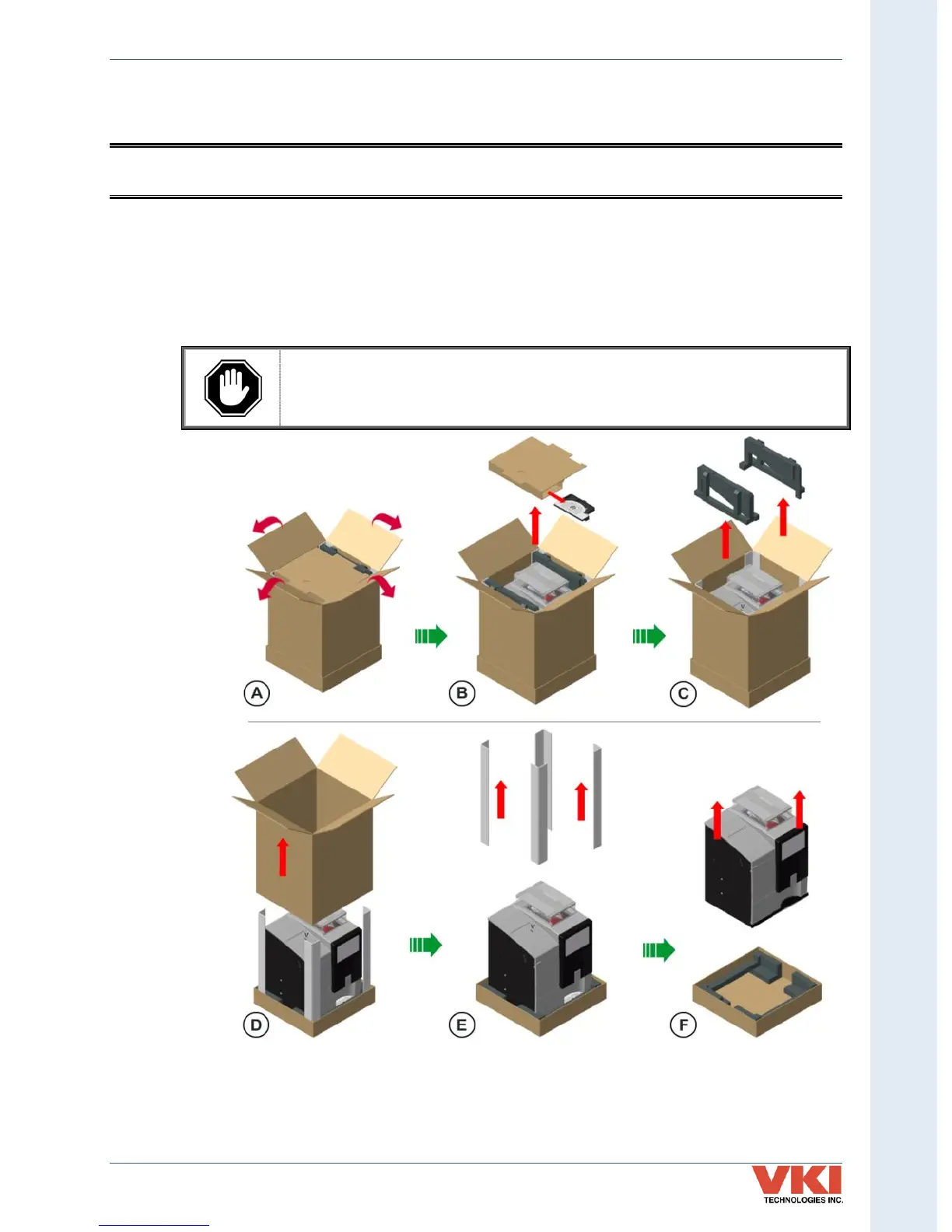 A

B

C

D

E

F

VKI
TECHNOLOGIES INC.