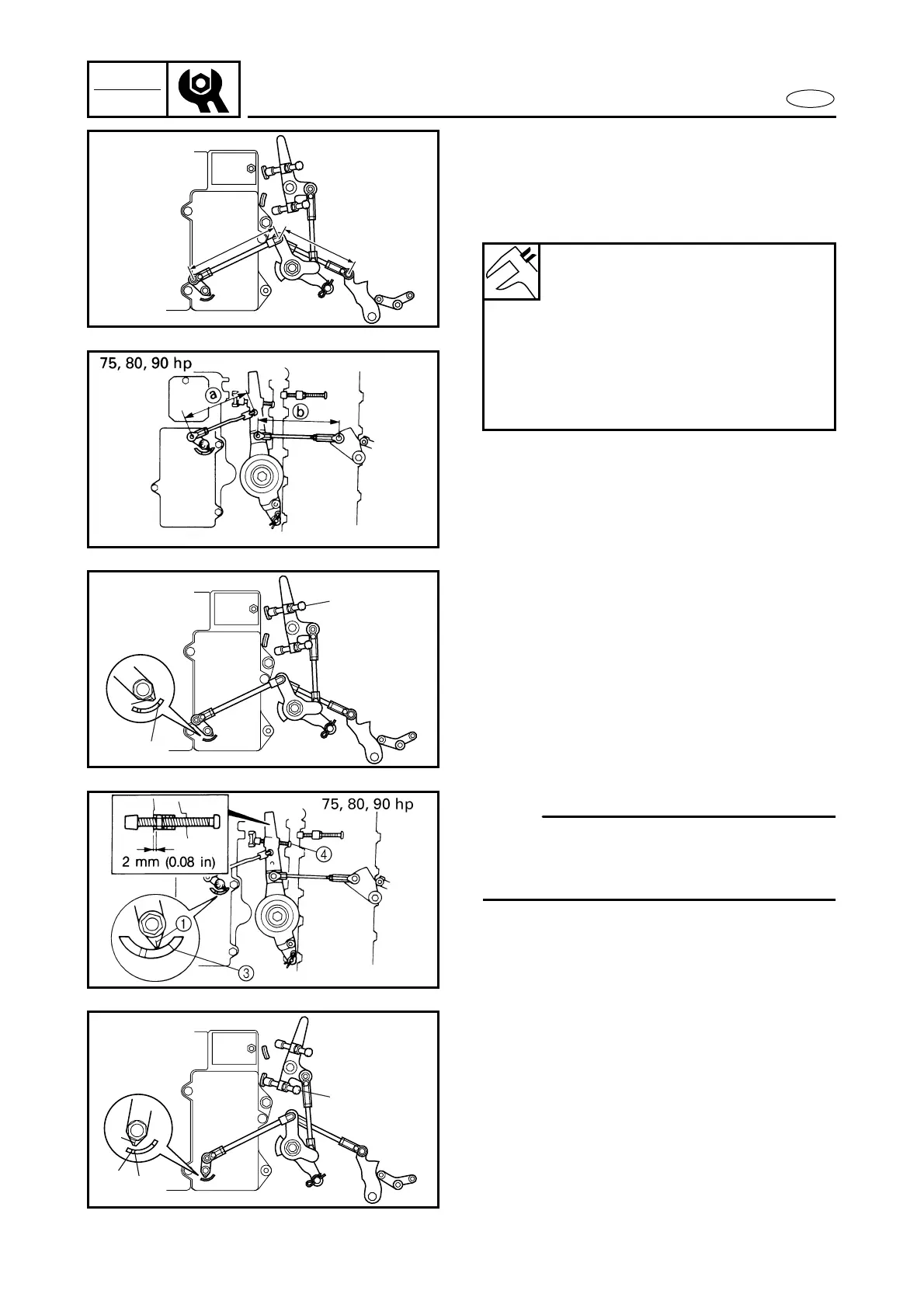 75, 80, 90 hp

a

b

75, 80, 90 hp

2 mm (0.08 in)

④

①

③