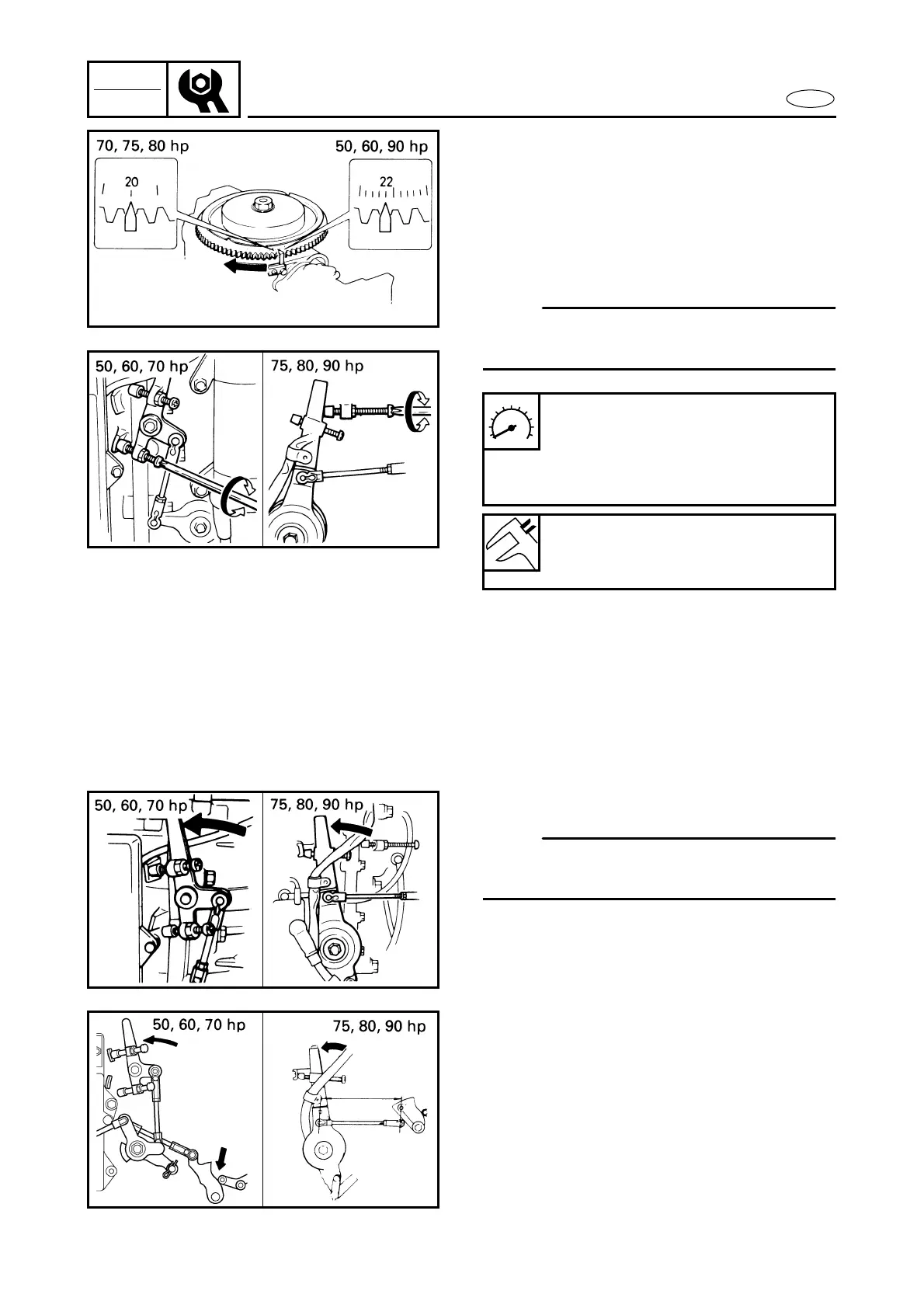 70, 75, 80 hp

20

50, 60, 90 hp

22

50, 60, 70 hp

75, 80, 90 hp

50, 60, 70 hp

75, 80, 90 hp

50, 60, 70 hp

75, 80, 90 hp