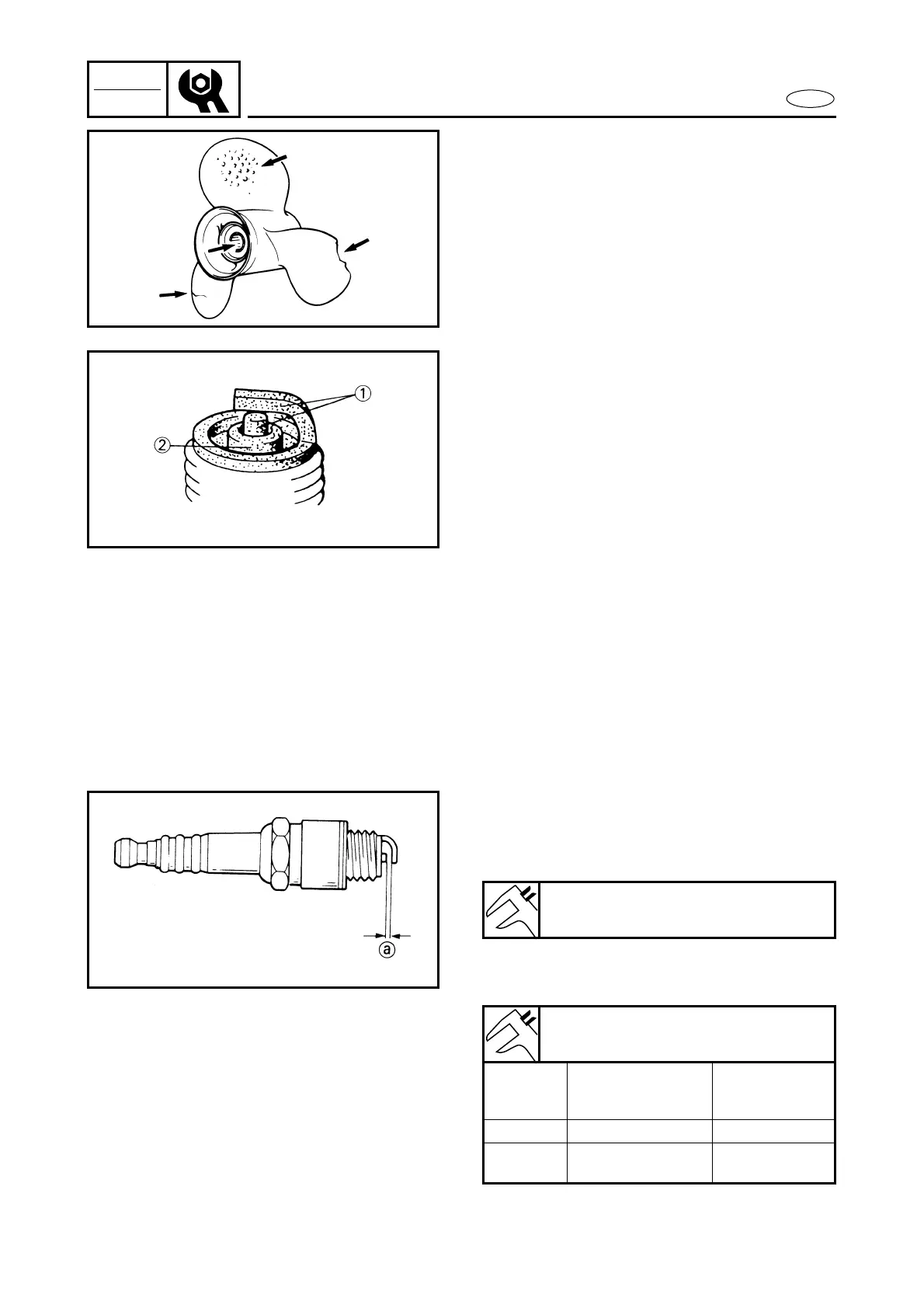 ①

②

ⓐ