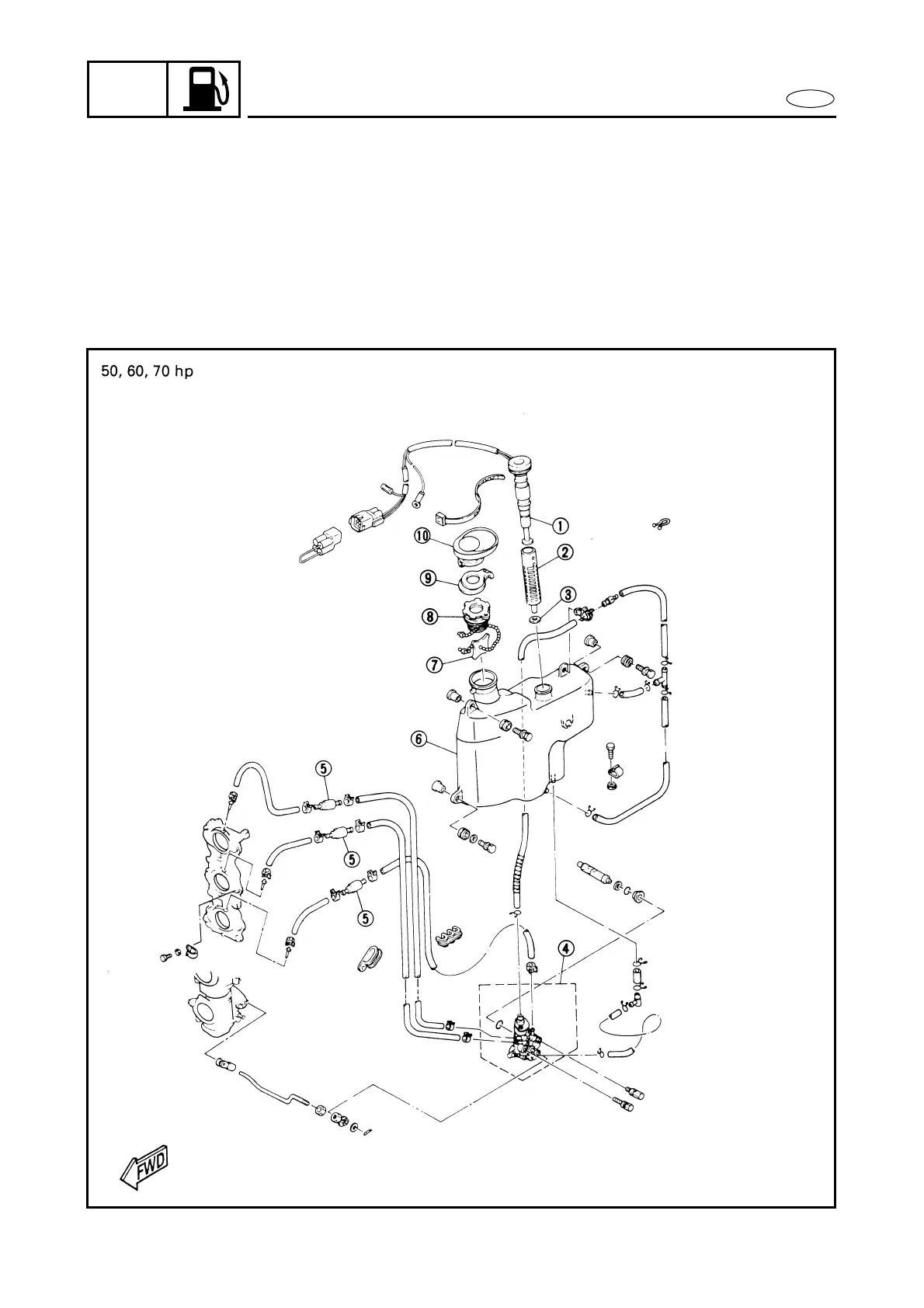 50, 60, 70 hp

①
②
③
④
⑤
⑤
⑤
⑥
⑦
⑧
⑨
⑩

FWD