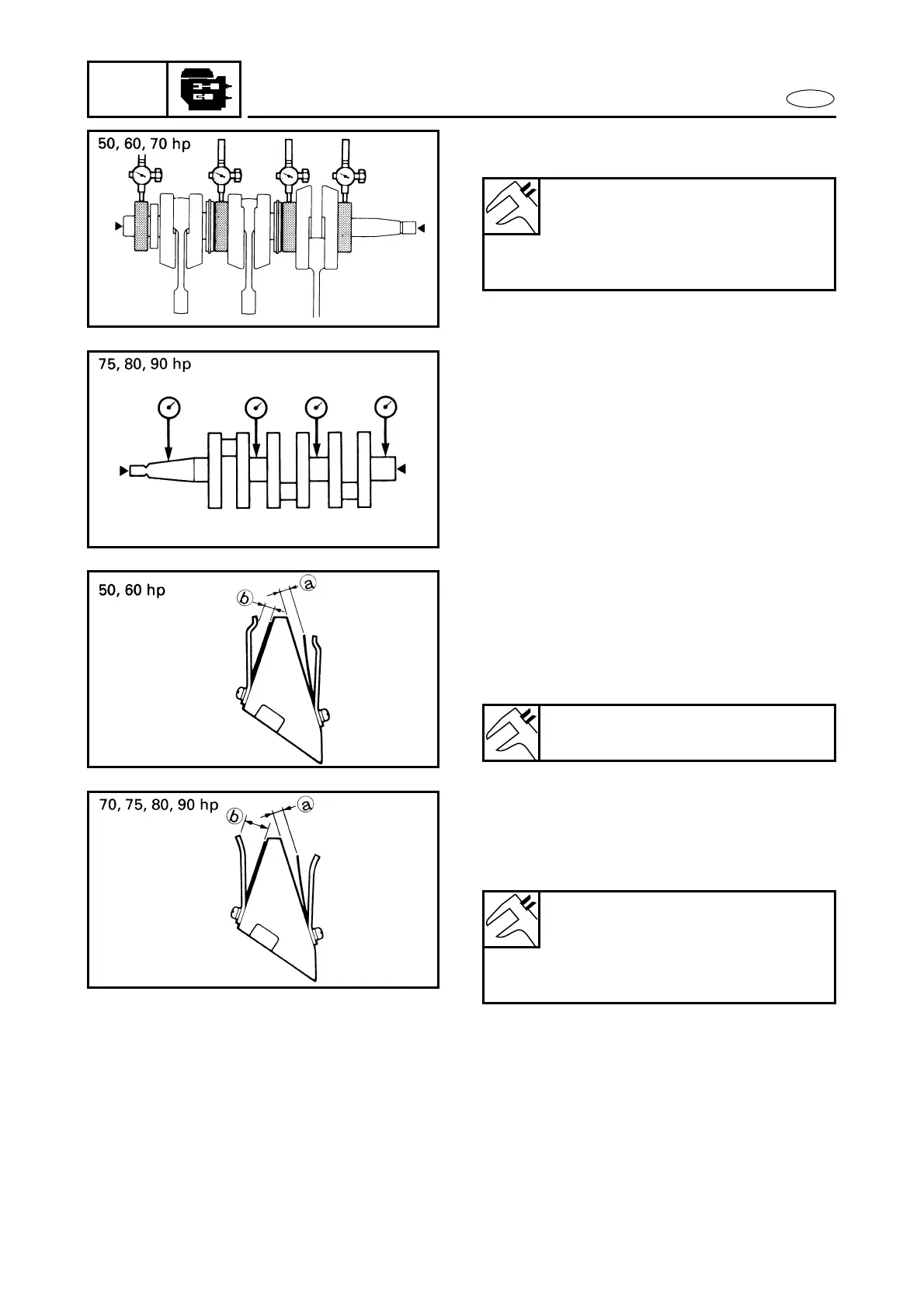 50, 60, 70 hp

75, 80, 90 hp

50, 60 hp

ⓑ

ⓐ

70, 75, 80, 90 hp

ⓑ

ⓐ