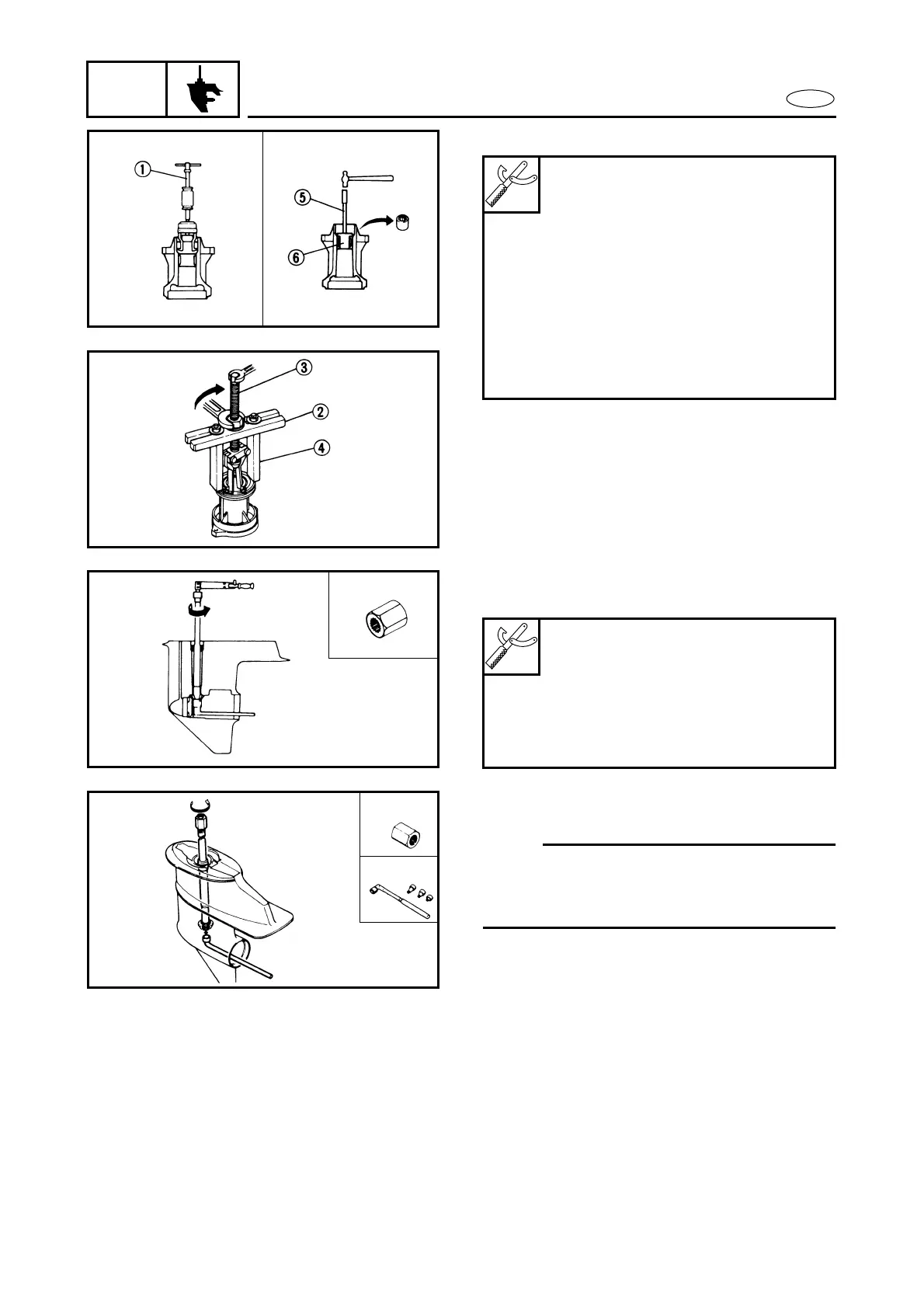 ①
⑤
⑥
③
②
④