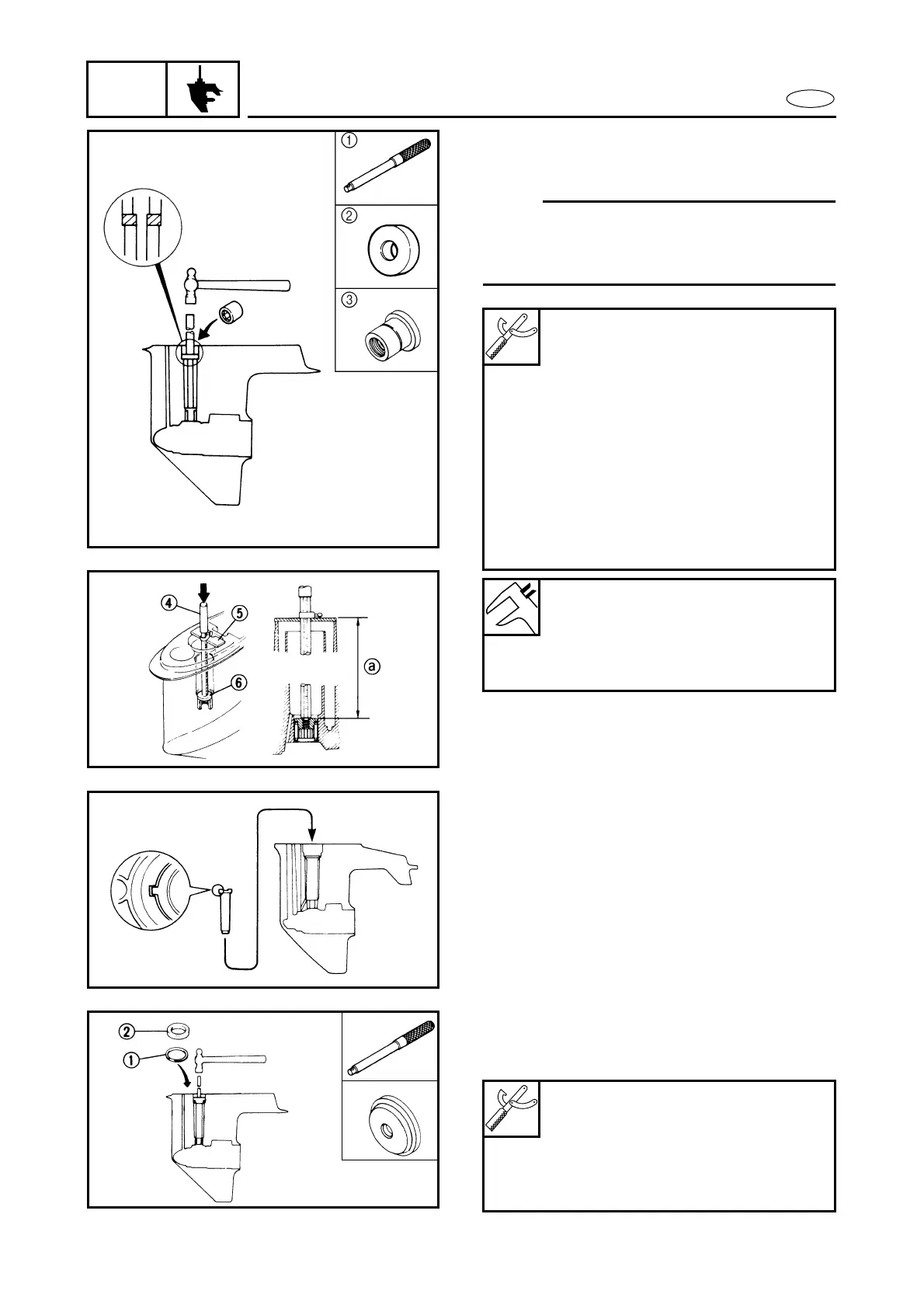 ①

②

③

④

⑤

⑥

ⓐ

②

①