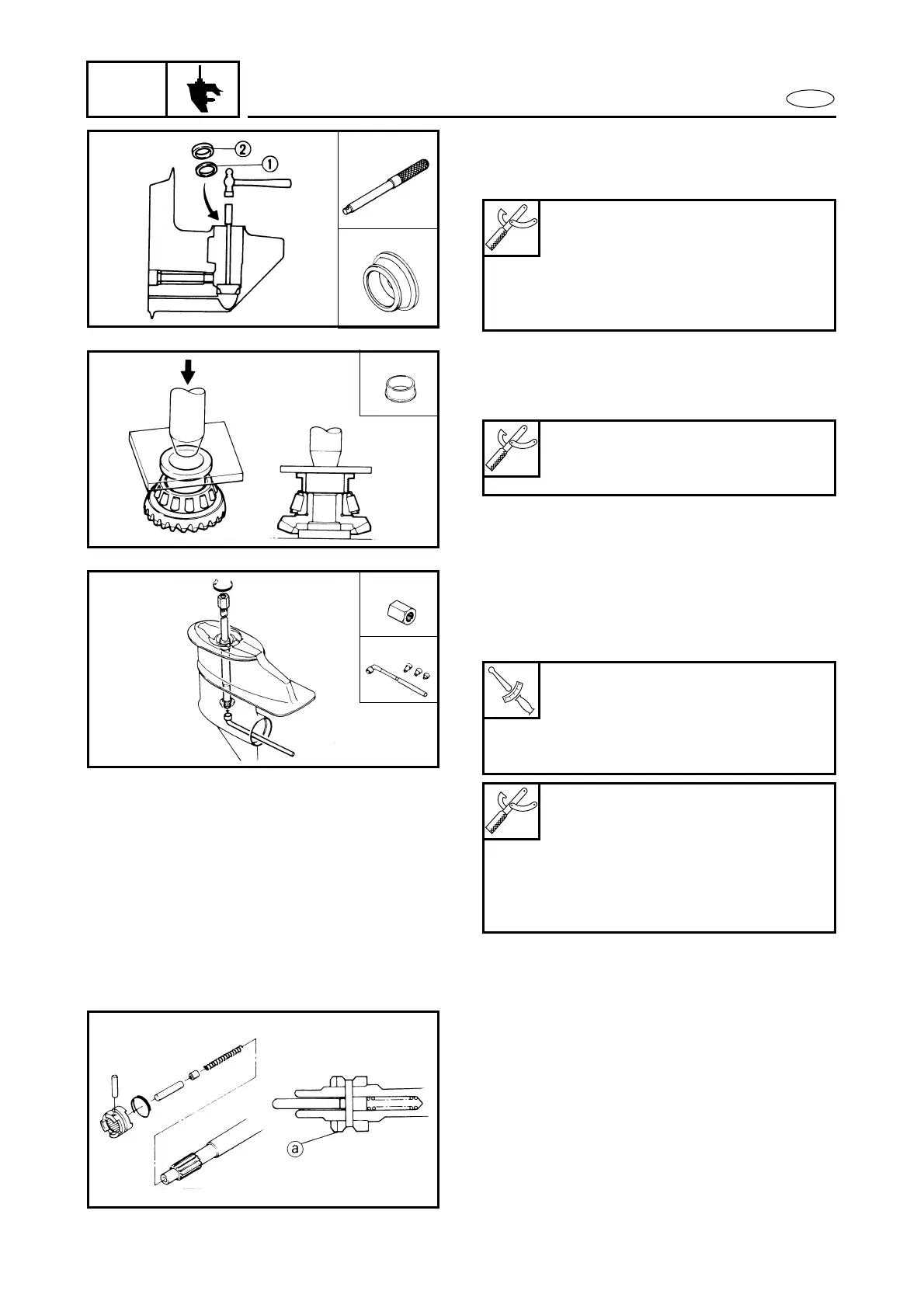 ②

①

a