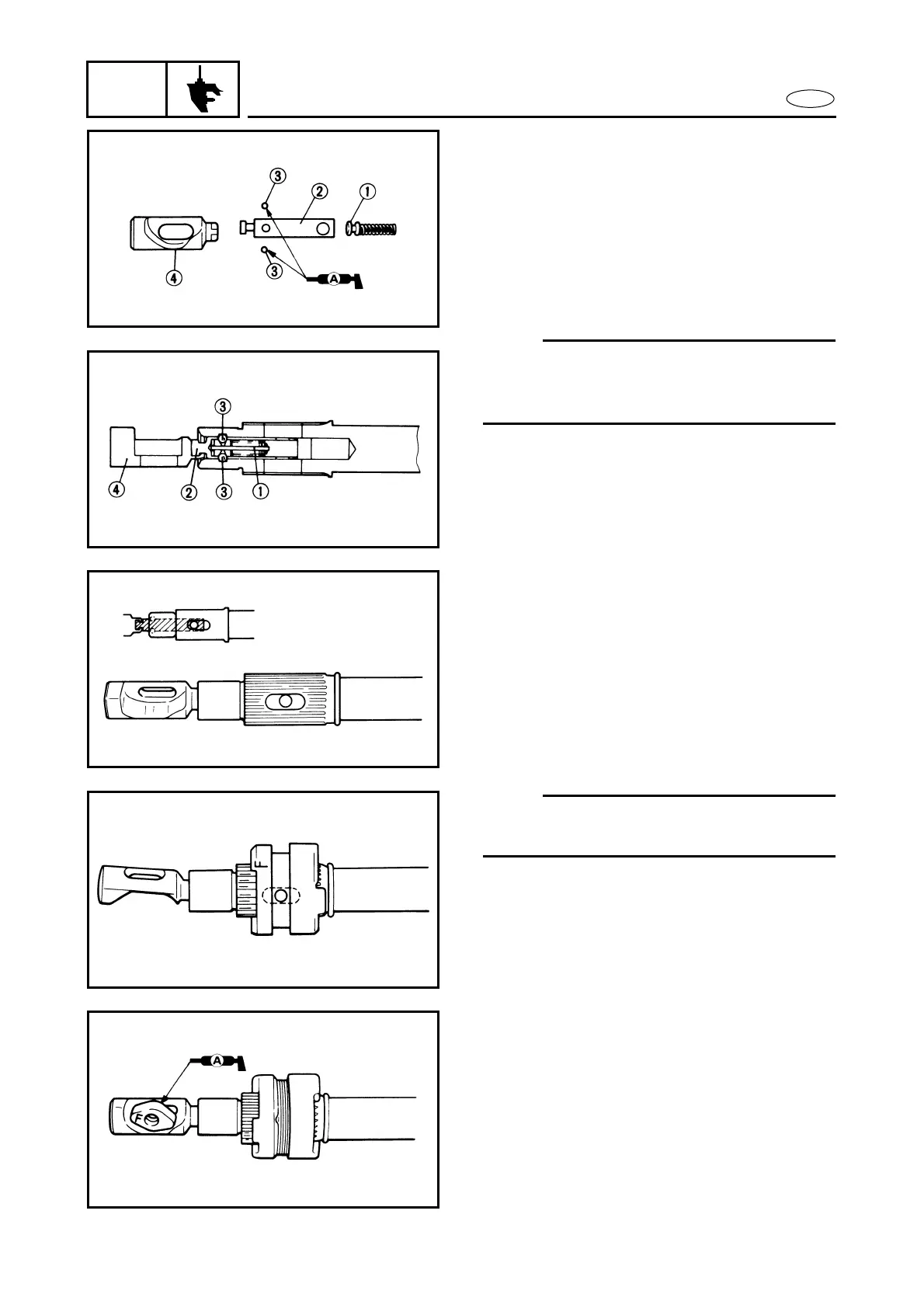 ③ ② ①
④ ③
Ⓐ

③
④ ② ③ ①

F

Ⓐ
F