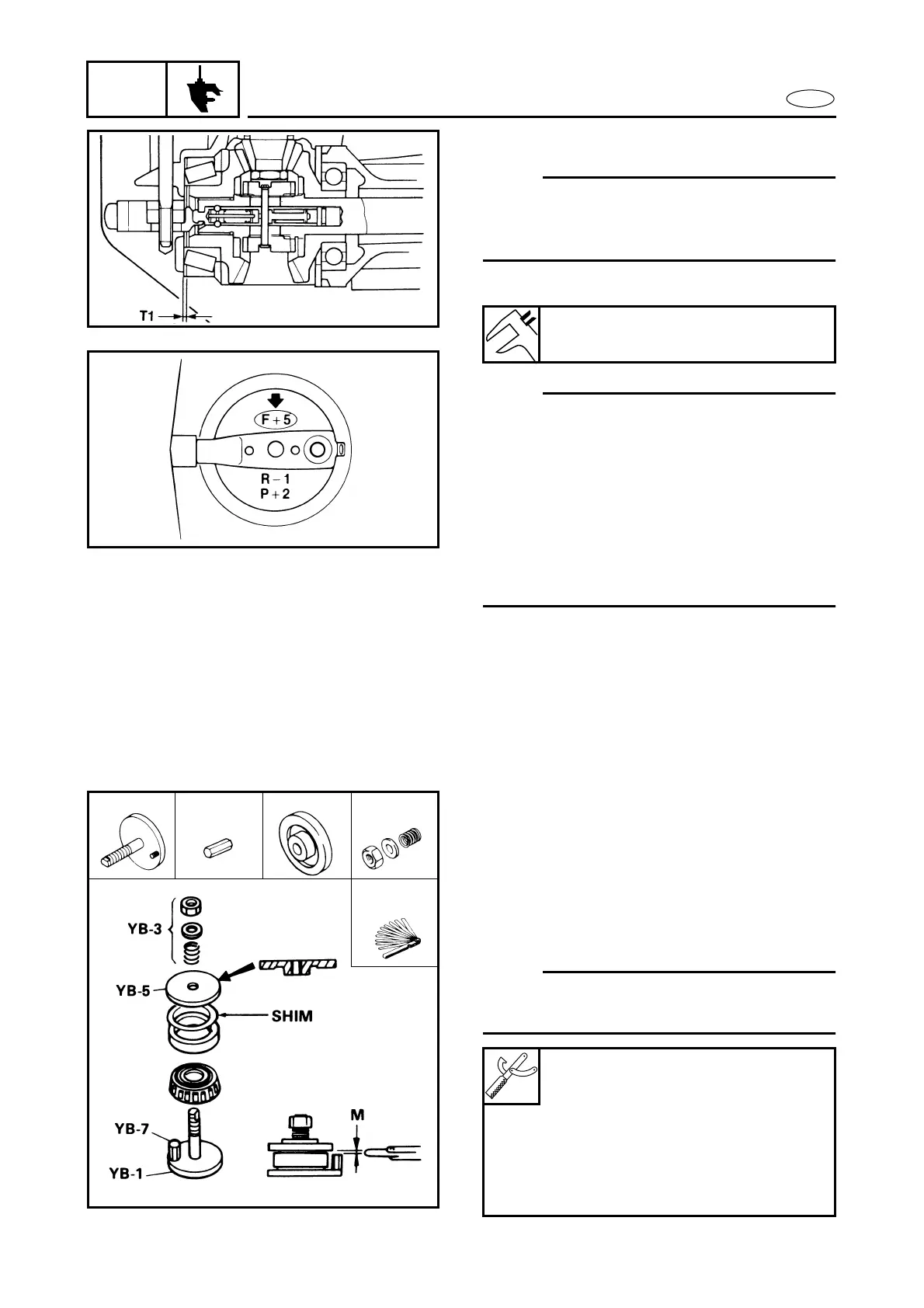 T1

F + 5

R − 1
P + 2

YB-3

YB-5

SHIM

YB-7

YB-1

M