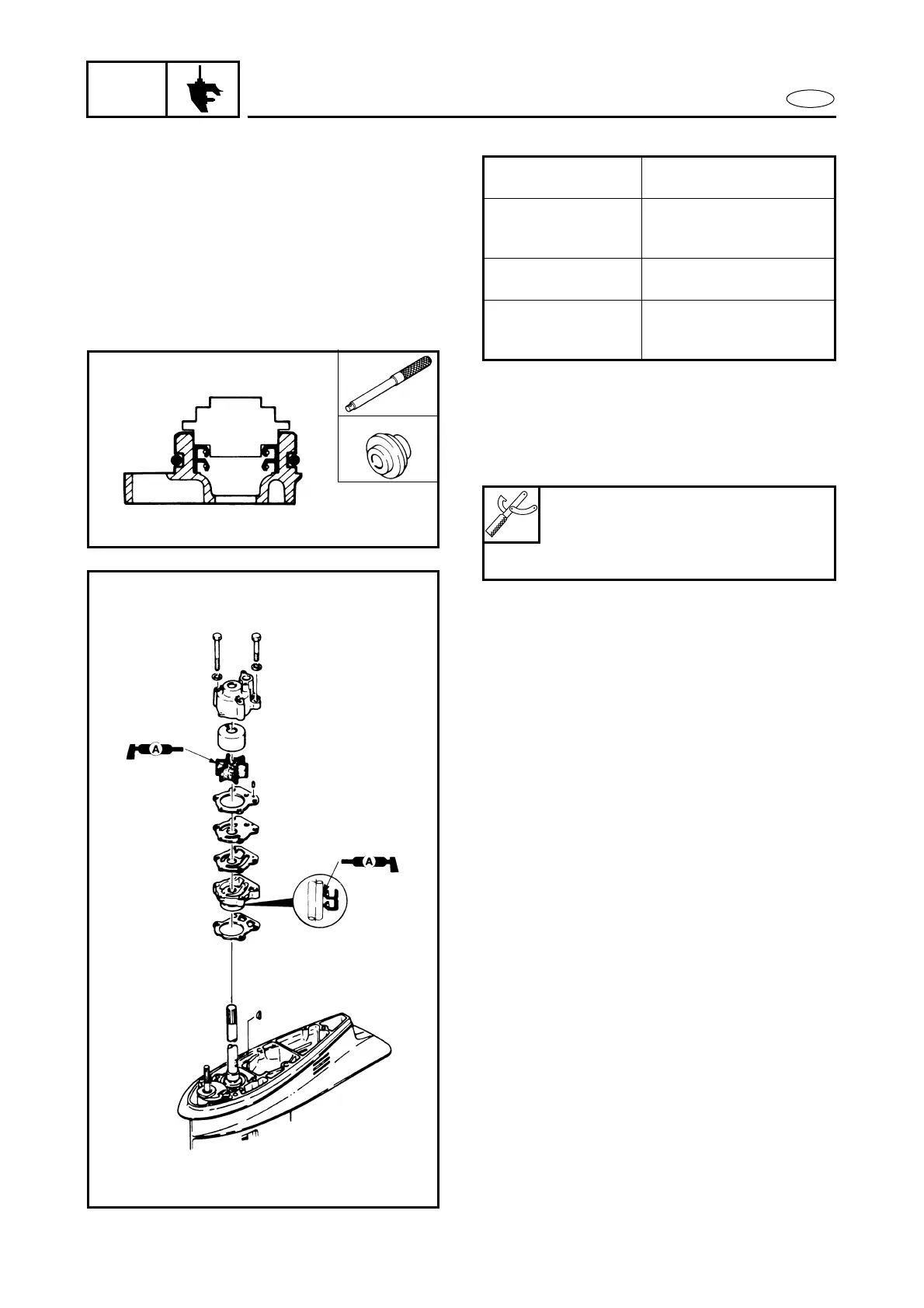 A
A