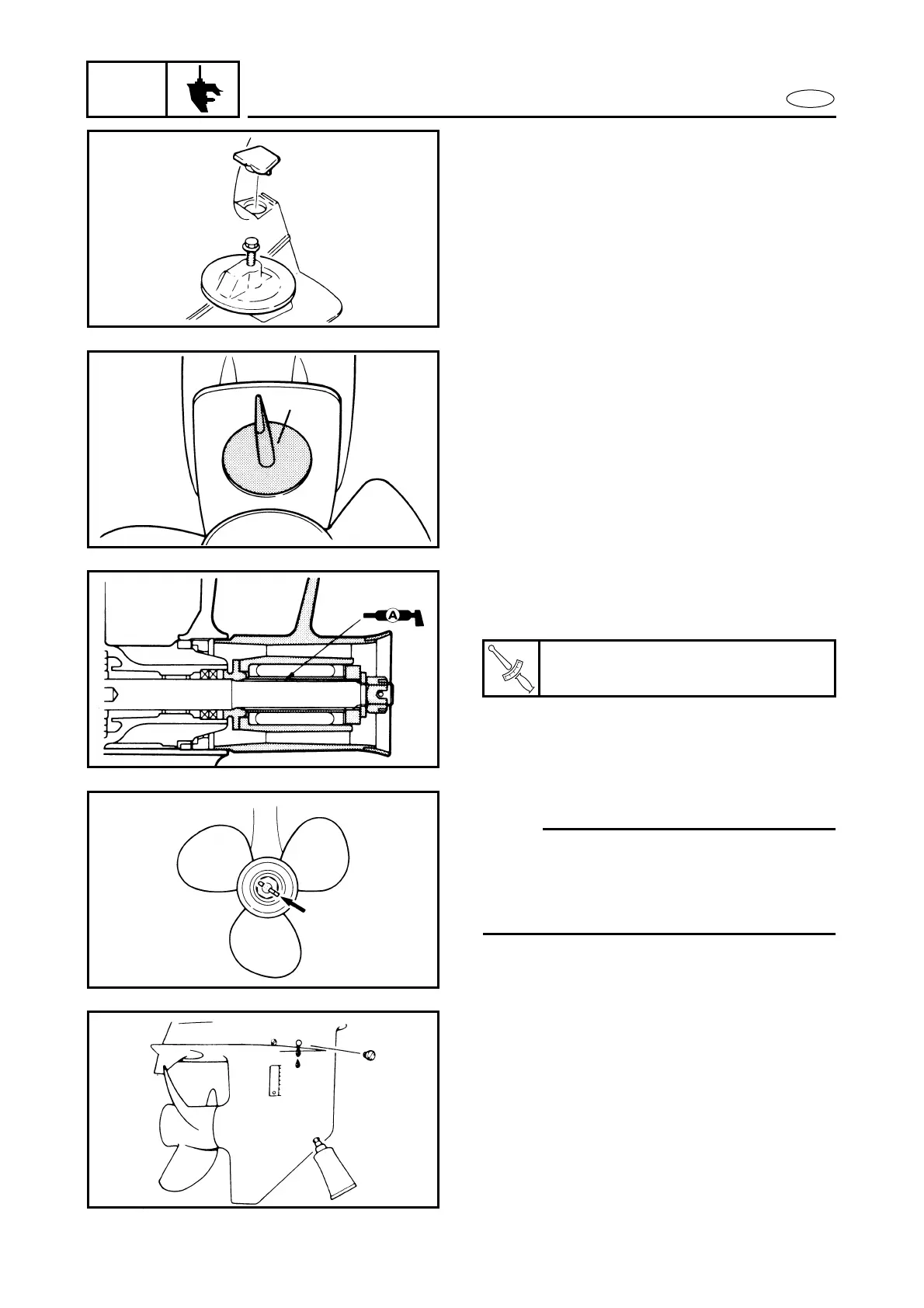 A