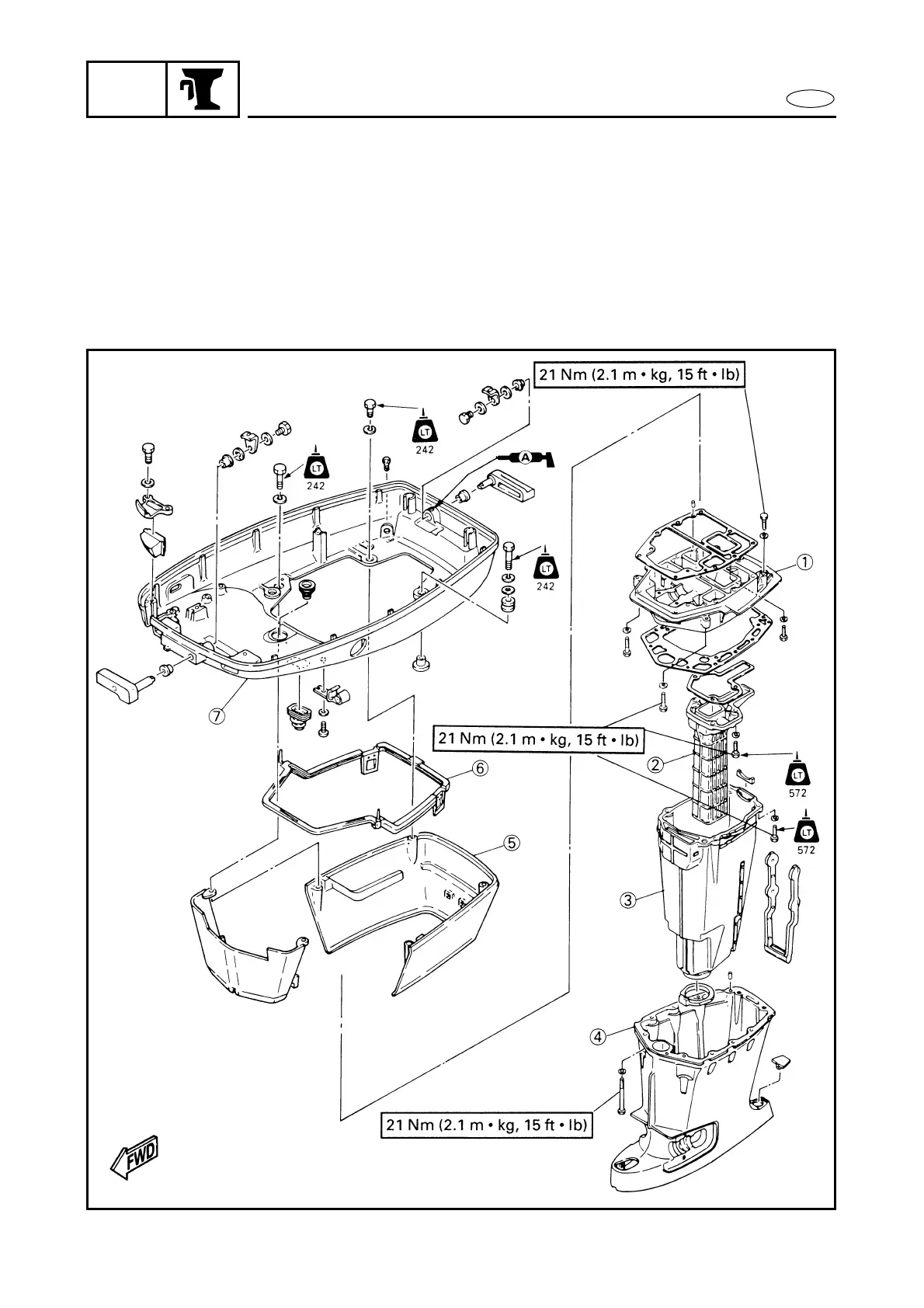 21 Nm (2.1 m • kg, 15 ft • lb)

LT 242

LT 242

A

LT 242

①

⑦

21 Nm (2.1 m • kg, 15 ft • lb)

②

LT 572

⑥

LT 572

⑤

③

④

21 Nm (2.1 m • kg, 15 ft • lb)

FWD