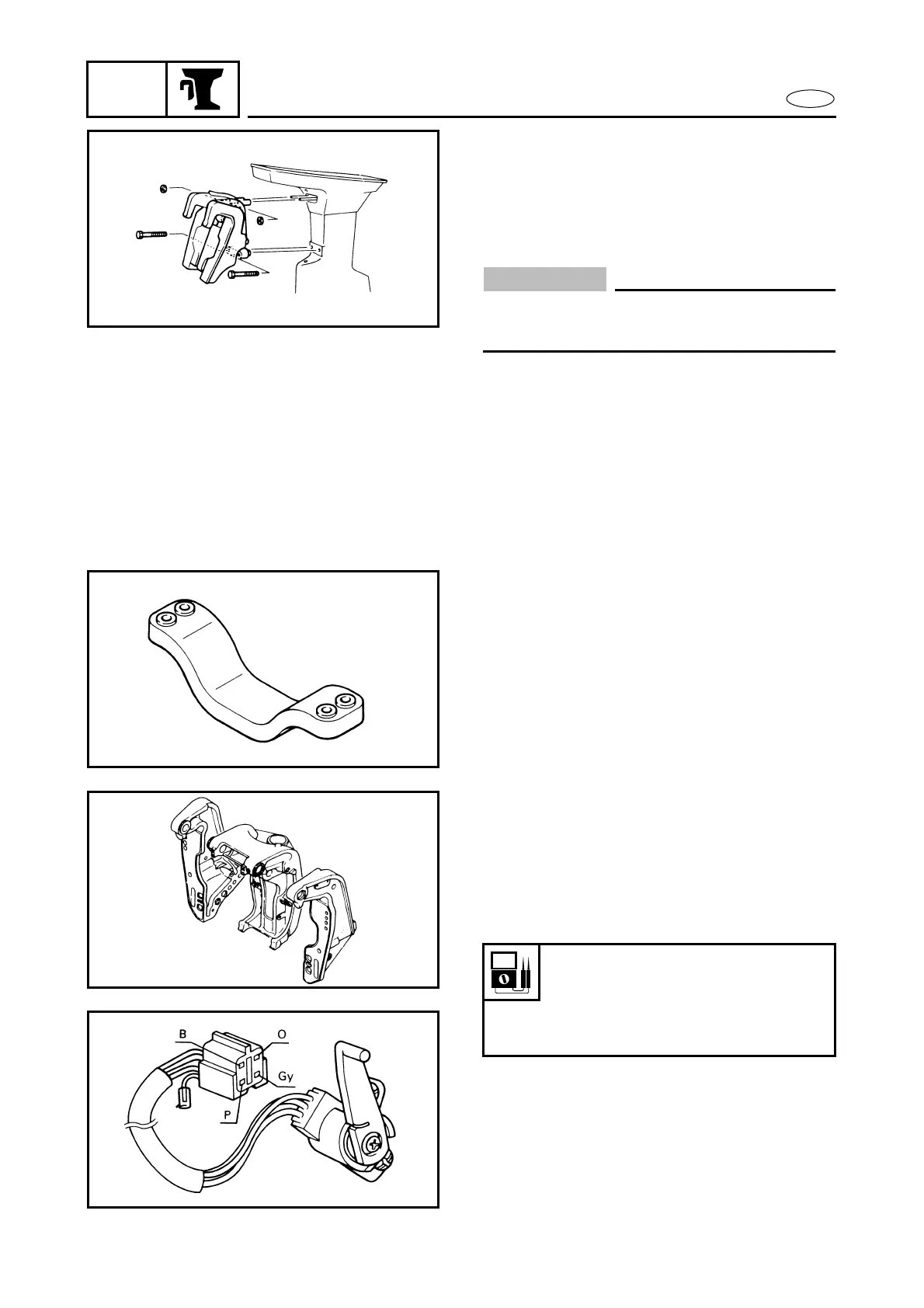 B

O

Gy

P