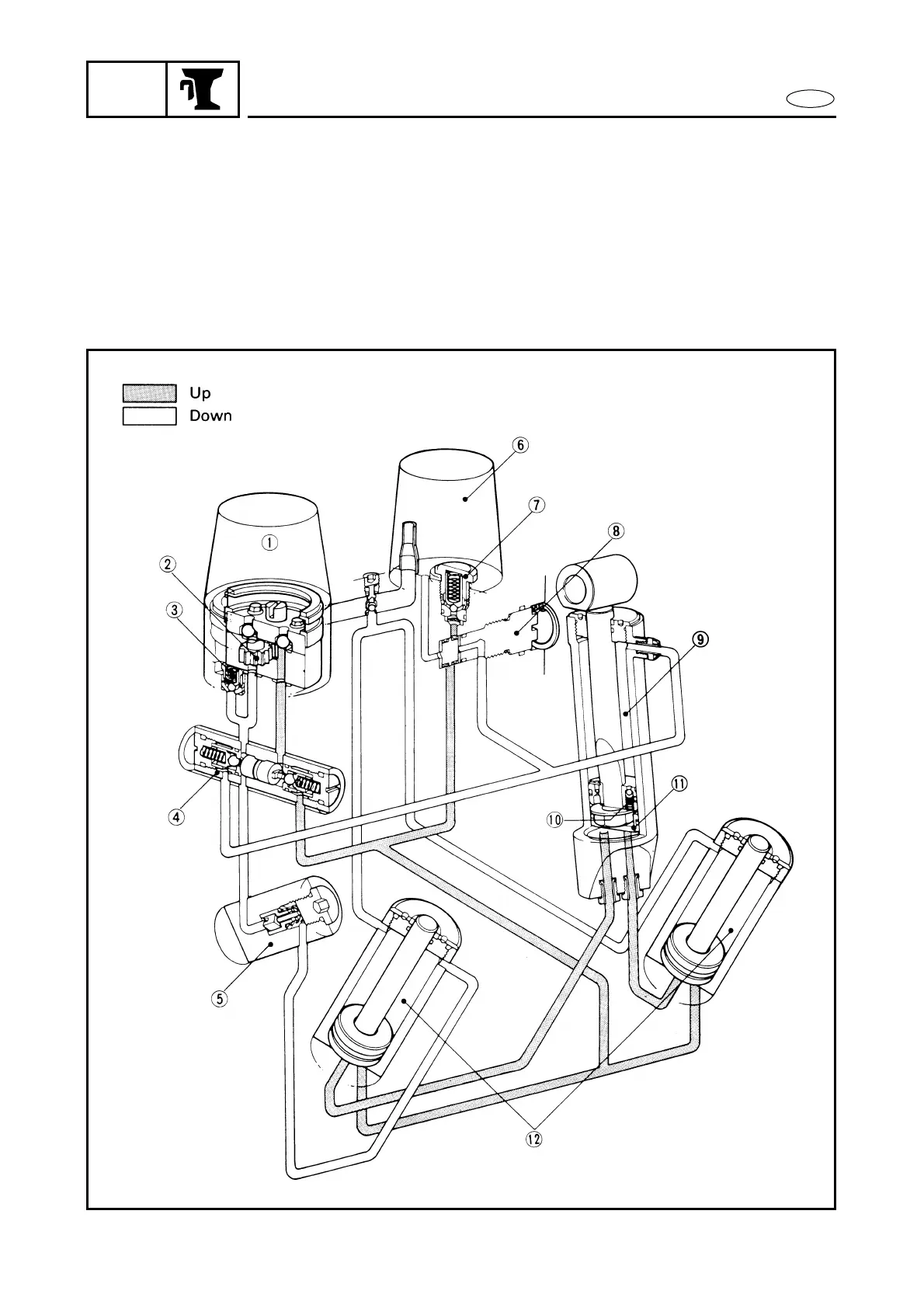 Up
Down

①
②
③
④
⑤
⑥
⑦
⑧
⑨
⑩
⑪
⑫