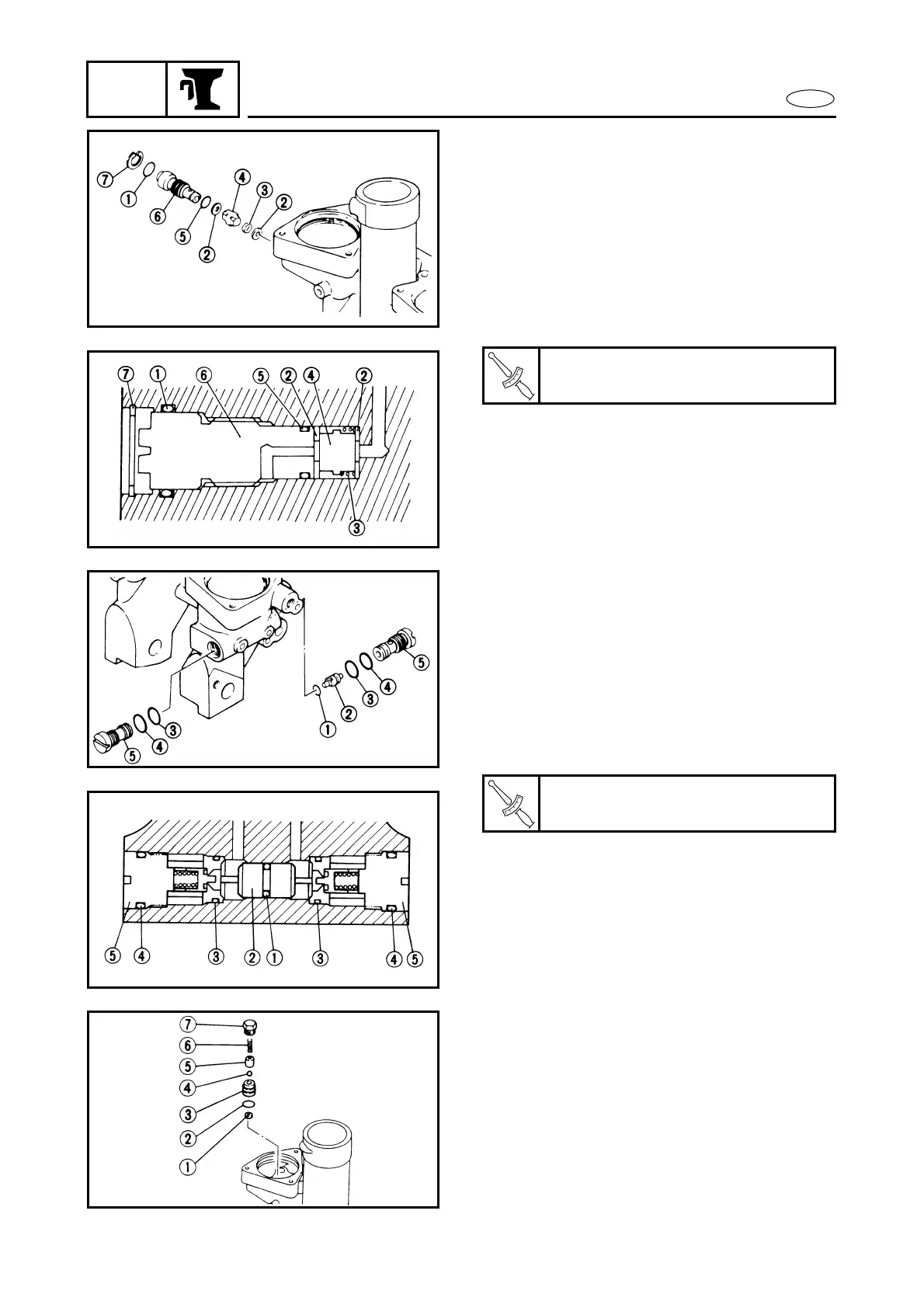 ⑦ ① ⑥ ⑤ ② ④ ③ ②

⑦ ① ⑥ ⑤ ② ④ ② ③

⑤ ④ ③ ① ② ③ ④ ⑤

⑤ ④ ③ ② ① ③ ④ ⑤

⑦ ⑥ ⑤ ④ ③ ② ①